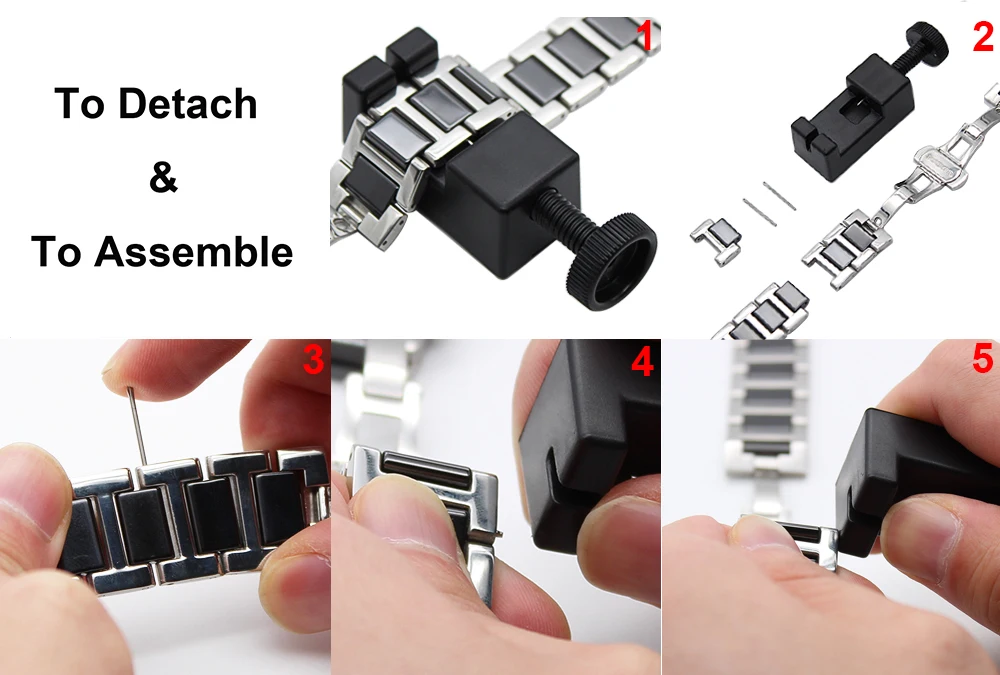 To Detach

&

To Assemble

1

2

3

4

5