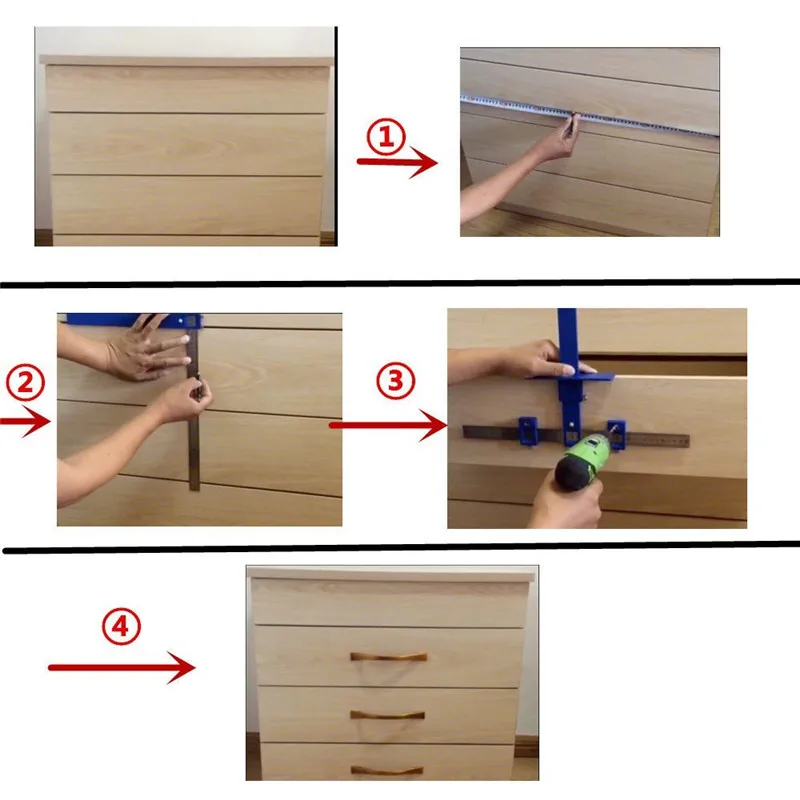 ①

②

③

④