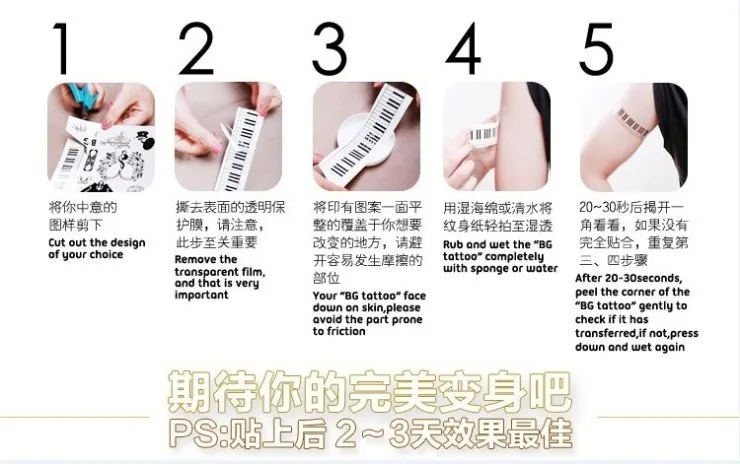 1

将你中意的图样剪下

Cut out the design of your choice

2

撕去表面的透明保护膜，请注意，此步至关重要

Remove the transparent film, and that is very important

3

将印有图案一面平整的覆盖于你想要改变的地方，请避开容易发生摩擦的部位

Your "BG tattoo" face down on skin,please avoid the part prone to friction

4

用湿海绵或清水将纹身纸轻拍至湿透

Rub and wet the "BG tattoo" completely with sponge or water

5

20~30秒后揭开一角看看，如果没有完全贴合，重复第三、四步骤

After 20-30seconds, peel the corner of the "BG tattoo" gently to check if it has transferred,if not,press down and wet again

期待你的完美变身吧
PS:贴上后 2~3天效果最佳