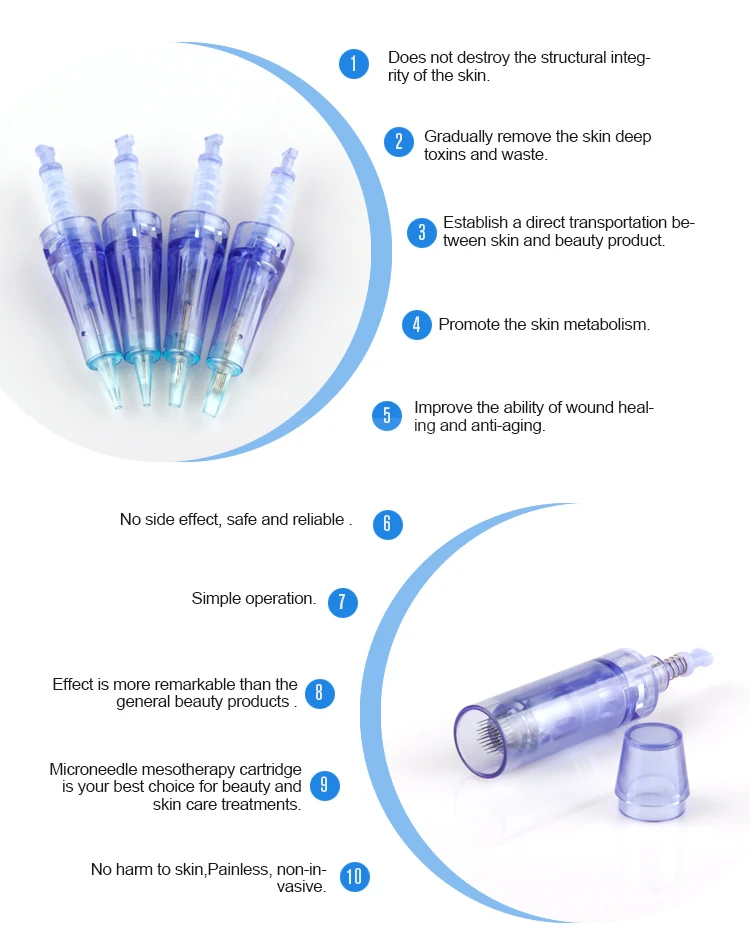 1 Does not destroy the structural integrity of the skin.

2 Gradually remove the skin deep toxins and waste.

3 Establish a direct transportation between skin and beauty product.

4 Promote the skin metabolism.

5 Improve the ability of wound healing and anti-aging.

No side effect, safe and reliable . 6

Simple operation. 7

Effect is more remarkable than the general beauty products . 8

Microneedle mesotherapy cartridge is your best choice for beauty and skin care treatments. 9

No harm to skin,Painless, non-invasive. 10