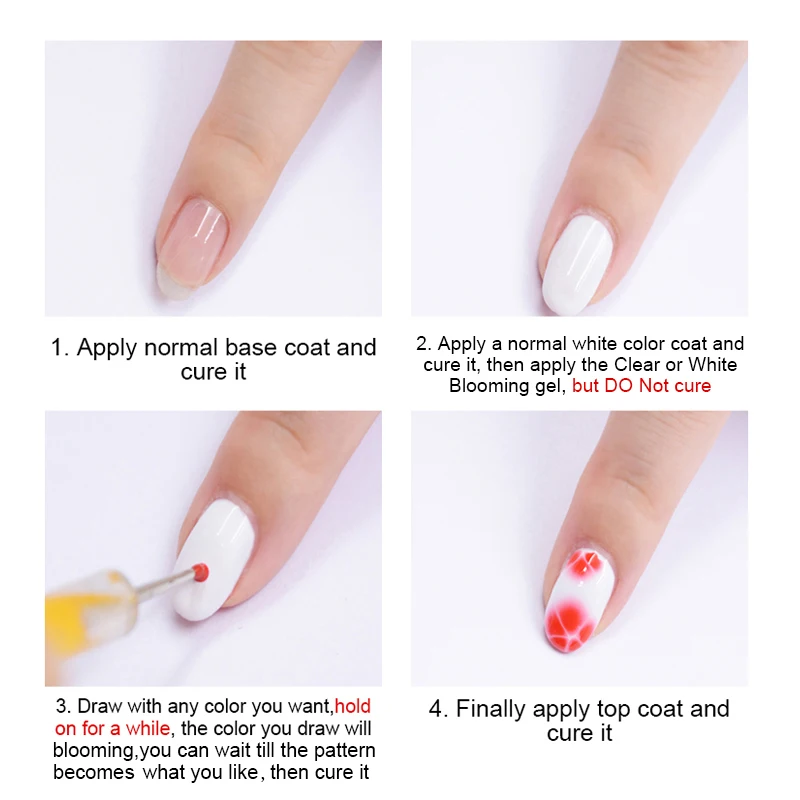 1. Apply normal base coat and cure it

2. Apply a normal white color coat and cure it, then apply the Clear or White Blooming gel, but DO Not cure

3. Draw with any color you want,hold on for a while, the color you draw will blooming,you can wait till the pattern becomes what you like, then cure it

4. Finally apply top coat and cure it