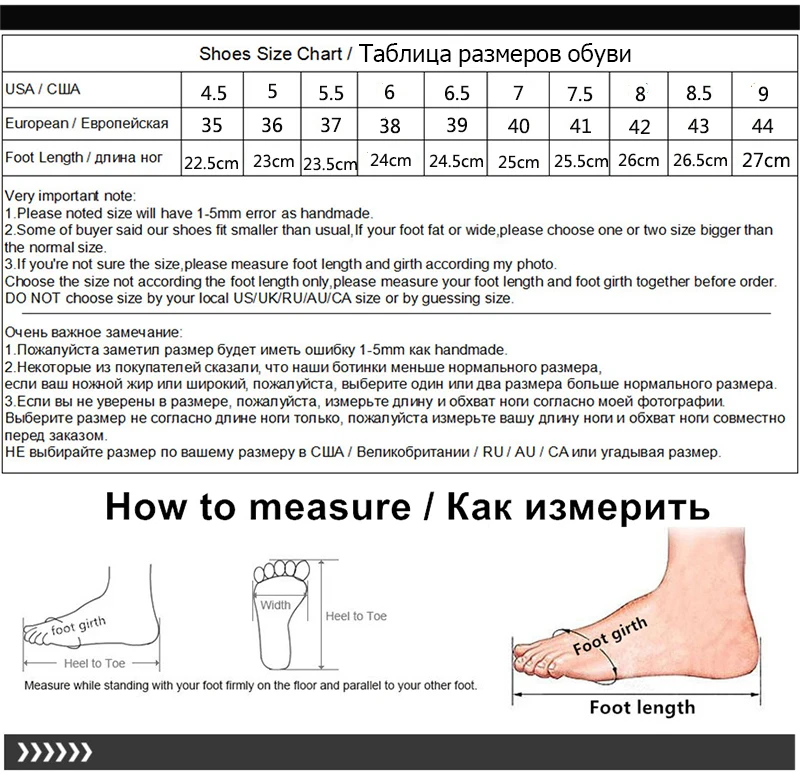 Shoes Size Chart / Таблица размеров обуви

| USA / США | 4.5 | 5 | 5.5 | 6 | 6.5 | 7 | 7.5 | 8 | 8.5 | 9 |
|---|---|---|---|---|---|---|---|---|---|---|
| European / Европейская | 35 | 36 | 37 | 38 | 39 | 40 | 41 | 42 | 43 | 44 |
| Foot Length / длина ног | 22.5cm | 23cm | 23.5cm | 24cm | 24.5cm | 25cm | 25.5cm | 26cm | 26.5cm | 27cm |

Very important note:
1.Please noted size will have 1-5mm error as handmade.
2.Some of buyer said our shoes fit smaller than usual,If your foot fat or wide,please choose one or two size bigger than the normal size.
3.If you're not sure the size,please measure foot length and girth according my photo.
Choose the size not according the foot length only,please measure your foot length and foot girth together before order.
DO NOT choose size by your local US/UK/RU/AU/CA size or by guessing size.

Очень важное замечание:
1.Пожалуйста заметил размер будет иметь ошибку 1-5mm как handmade.
2.Некоторые из покупателей сказали, что наши ботинки меньше нормального размера,
если ваш ножной жир или широкий, пожалуйста, выберите один или два размера больше нормального размера.
3.Если вы не уверены в размере, пожалуйста, измерьте длину и обхват ноги согласно моей фотографии.
Выберите размер не согласно длине ноги только, пожалуйста измерьте вашу длину ноги и обхват ноги совместно перед заказом.
НЕ выбирайте размер по вашему размеру в США / Великобритании / RU / AU / CA или угадывая размер.

How to measure / Как измерить

foot girth
Heel to Toe
Width
Heel to Toe
Measure while standing with your foot firmly on the floor and parallel to your other foot.
Foot girth
Foot length