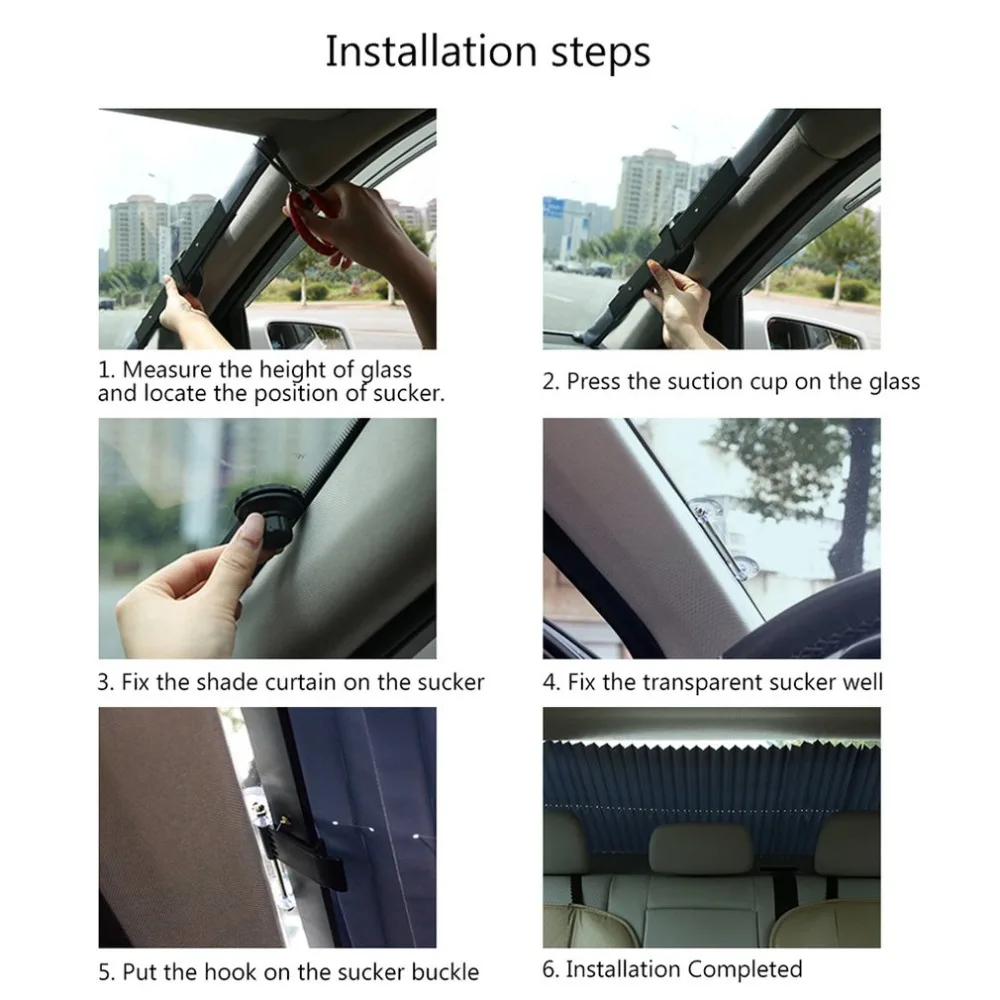 Installation steps

1. Measure the height of glass and locate the position of sucker.

2. Press the suction cup on the glass

3. Fix the shade curtain on the sucker

4. Fix the transparent sucker well

5. Put the hook on the sucker buckle

6. Installation Completed