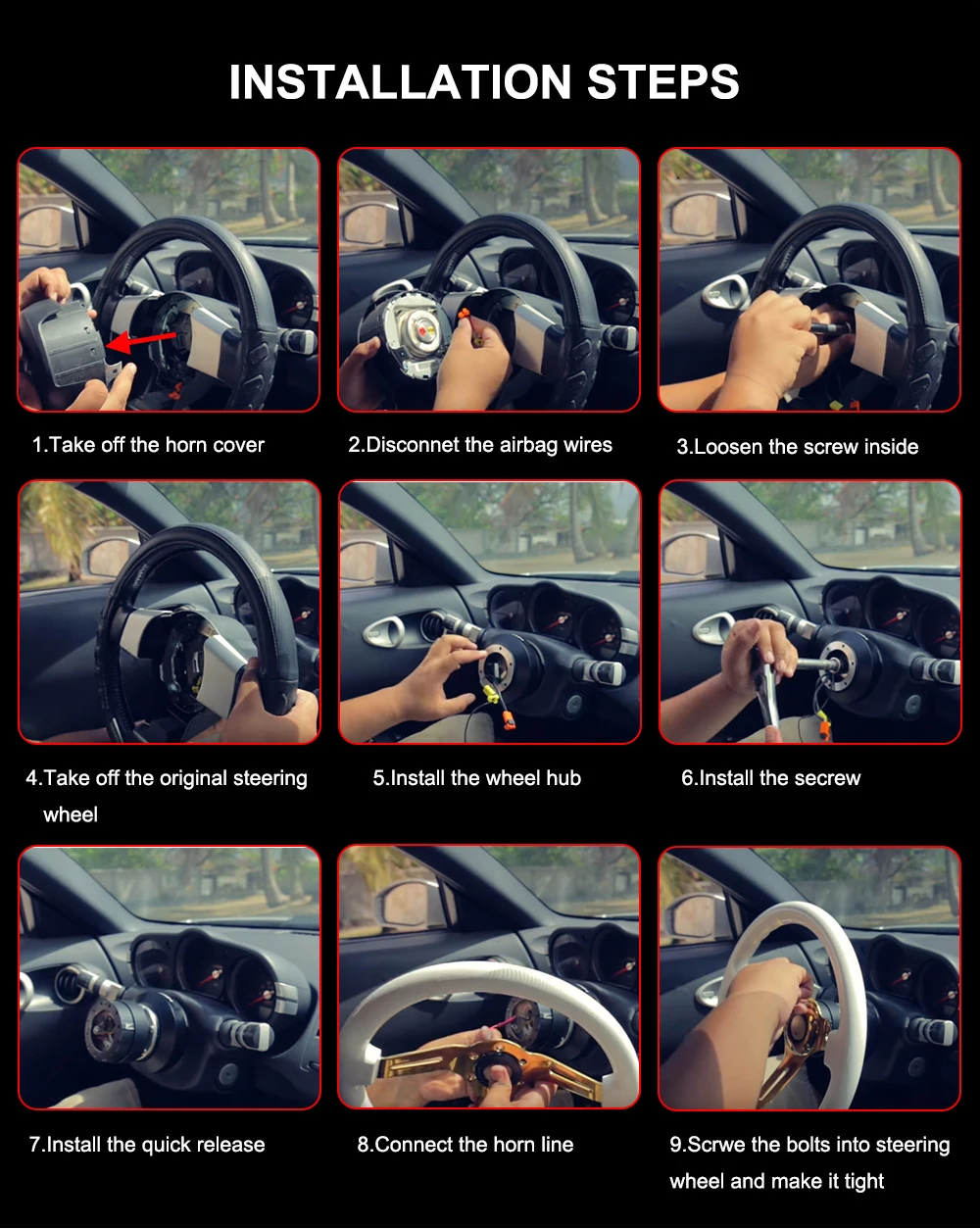 INSTALLATION STEPS

1.Take off the horn cover

2.Disconnet the airbag wires

3.Loosen the screw inside

4.Take off the original steering wheel

5.Install the wheel hub

6.Install the secrew

7.Install the quick release

8.Connect the horn line

9.Scrwe the bolts into steering wheel and make it tight