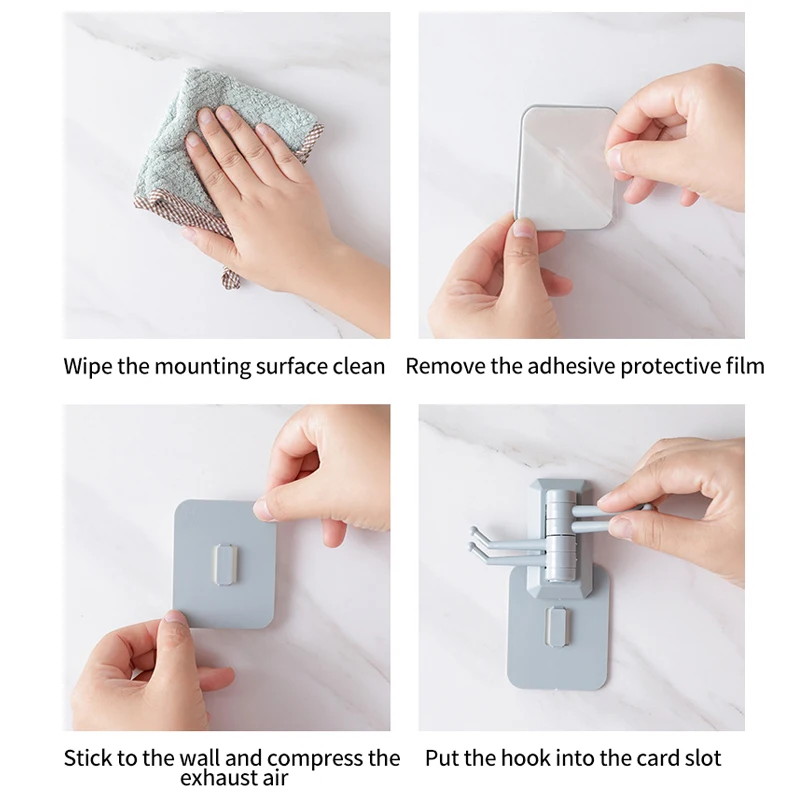 Wipe the mounting surface clean

Remove the adhesive protective film

Stick to the wall and compress the exhaust air

Put the hook into the card slot