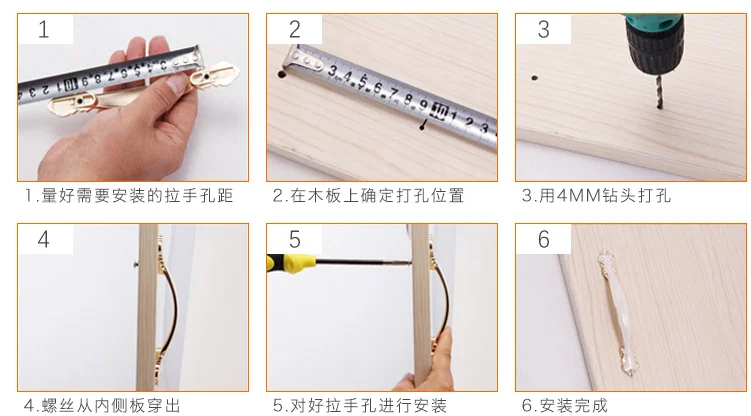 1

1.量好需要安装的拉手孔距

2

2.在木板上确定打孔位置

3

3.用4MM钻头打孔

4

4.螺丝从内侧板穿出

5

5.对好拉手孔进行安装

6

6.安装完成