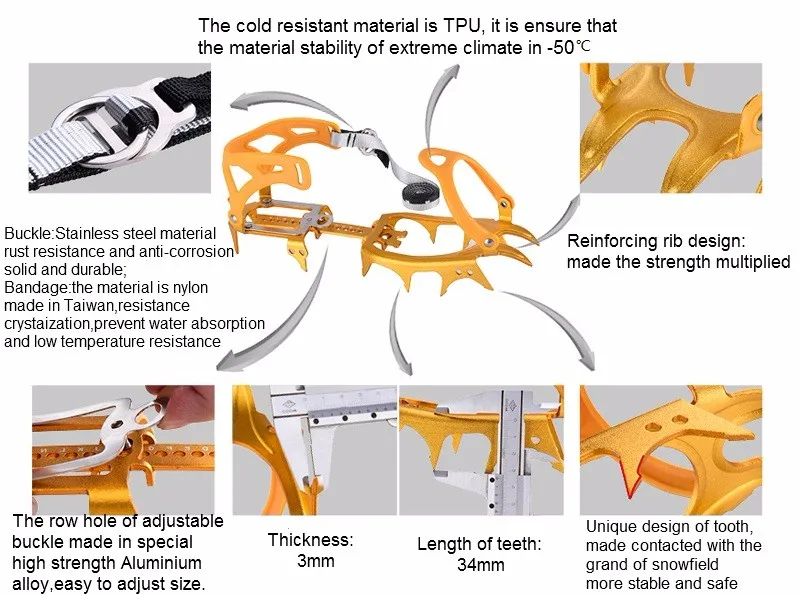 The cold resistant material is TPU, it is ensure that the material stability of extreme climate in -50℃

Buckle:Stainless steel material rust resistance and anti-corrosion solid and durable;
Bandage:the material is nylon made in Taiwan,resistance crystaization,prevent water absorption and low temperature resistance

Reinforcing rib design: made the strength multiplied

The row hole of adjustable buckle made in special high strength Aluminium alloy,easy to adjust size.

Thickness: 3mm

Length of teeth: 34mm

Unique design of tooth, made contacted with the grand of snowfield more stable and safe