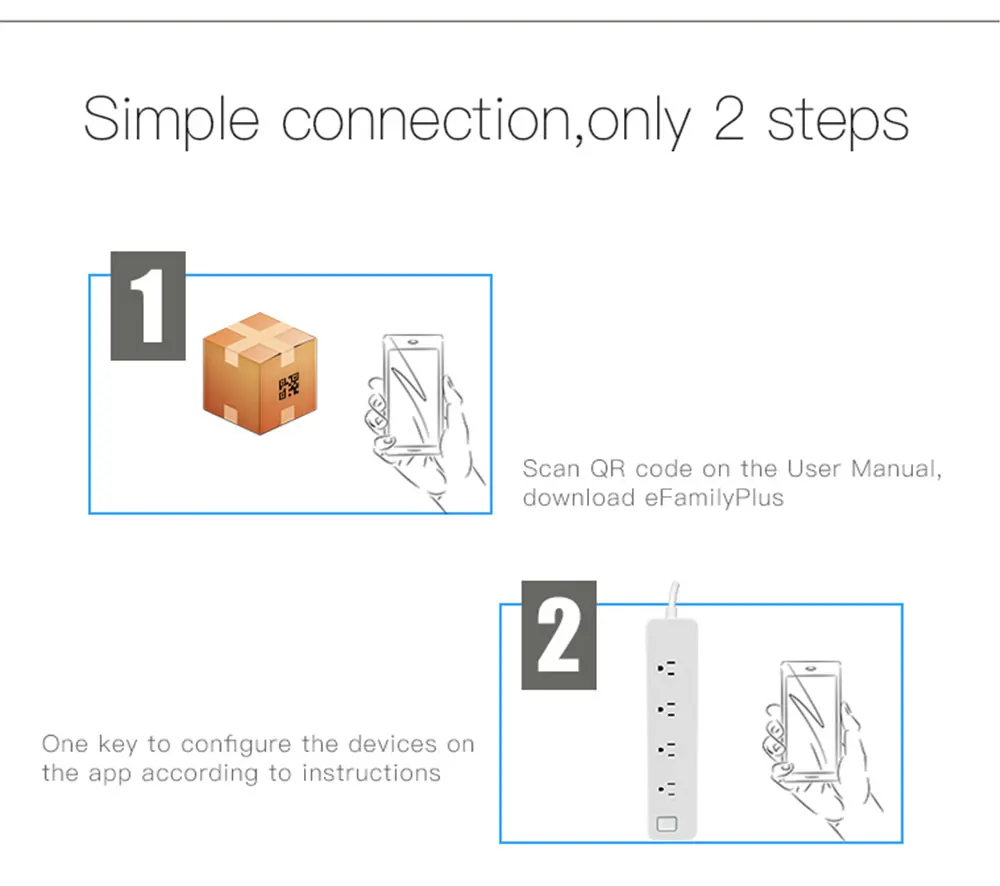 Simple connection,only 2 steps

1

Scan QR code on the User Manual, download eFamilyPlus

2

One key to configure the devices on the app according to instructions