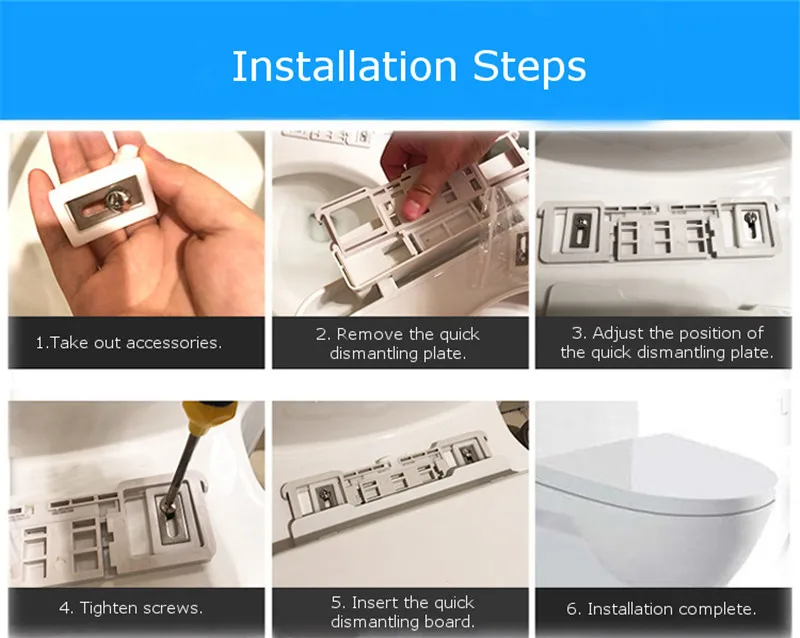 Installation Steps

1.Take out accessories.

2. Remove the quick dismantling plate.

3. Adjust the position of the quick dismantling plate.

4. Tighten screws.

5. Insert the quick dismantling board.

6. Installation complete.