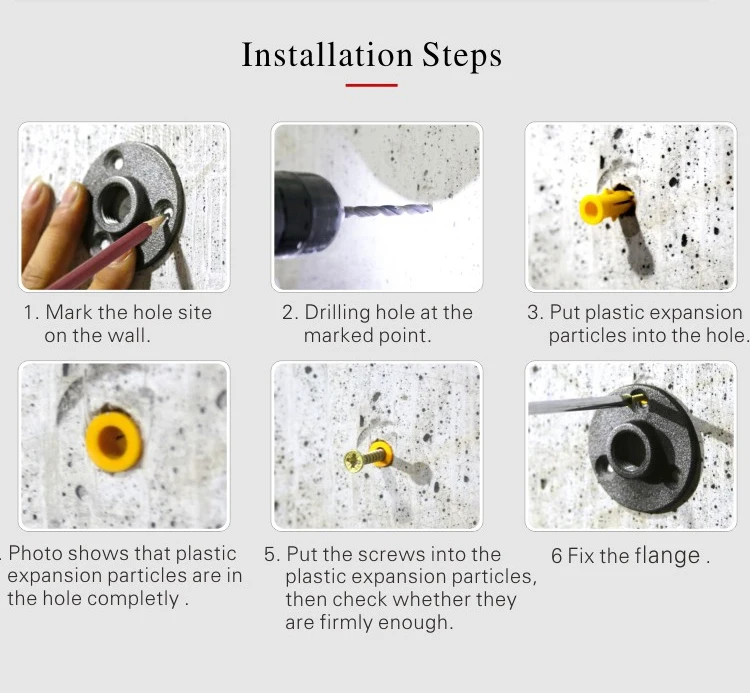 Installation Steps

1. Mark the hole site on the wall.

2. Drilling hole at the marked point.

3. Put plastic expansion particles into the hole.

. Photo shows that plastic expansion particles are in the hole completly .

5. Put the screws into the plastic expansion particles, then check whether they are firmly enough.

6 Fix the flange .