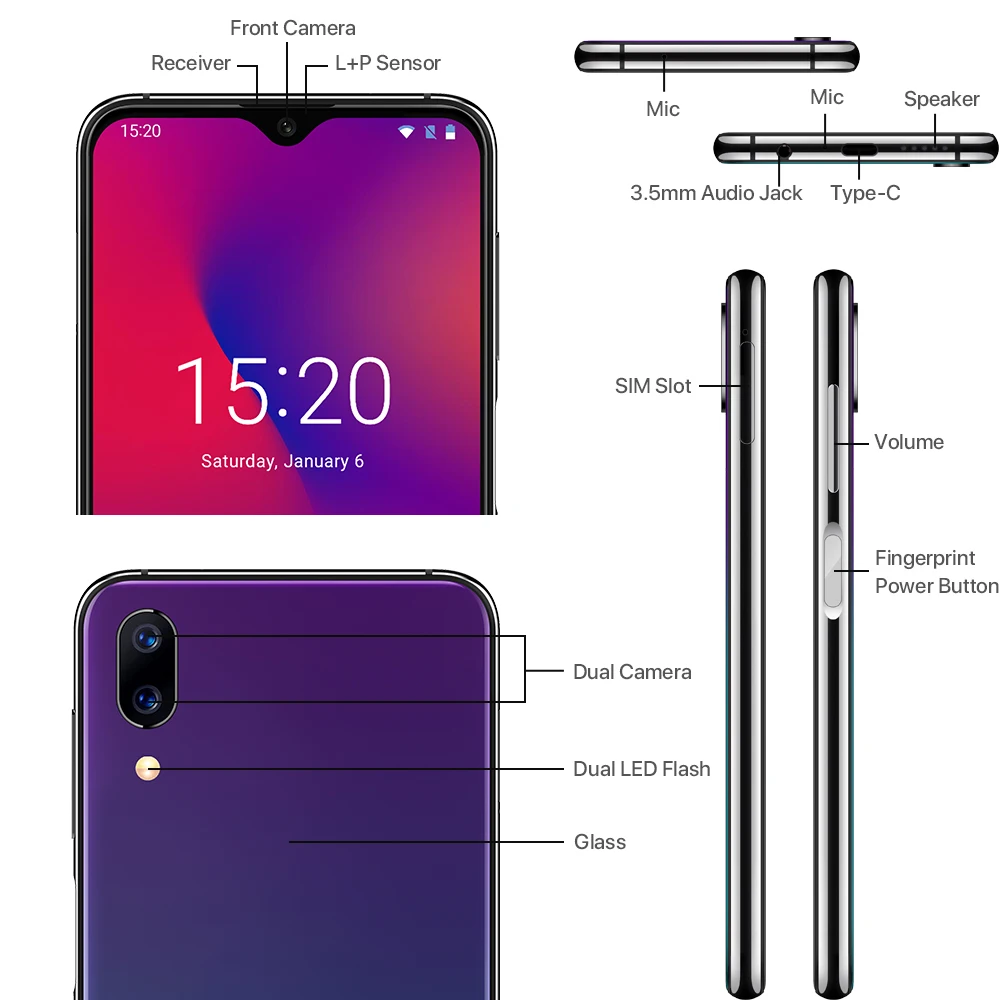 Front Camera
Receiver
L+P Sensor
15:20
15:20
Saturday, January 6

Mic
Mic
Speaker
3.5mm Audio Jack
Type-C

SIM Slot
Volume
Fingerprint
Power Button

Dual Camera
Dual LED Flash
Glass