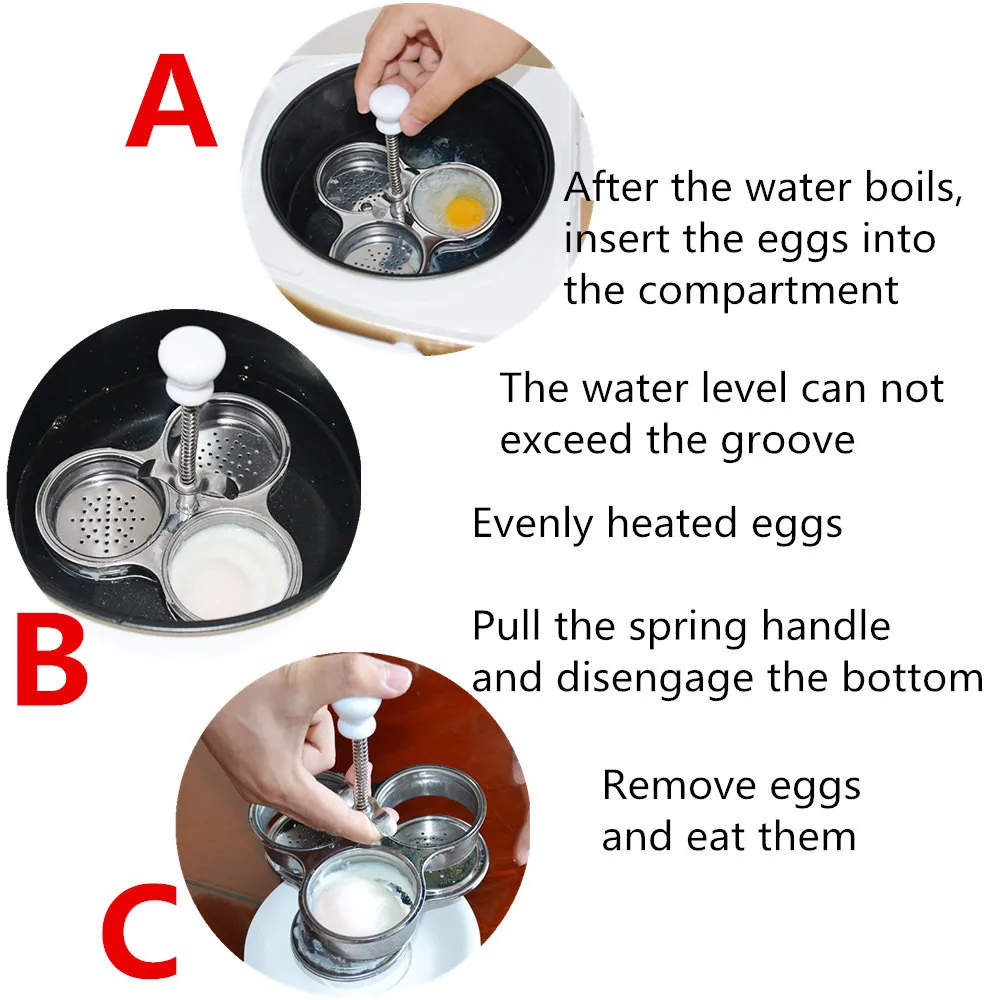 A

After the water boils, insert the eggs into the compartment

The water level can not exceed the groove

Evenly heated eggs

B

Pull the spring handle and disengage the bottom

Remove eggs and eat them

C