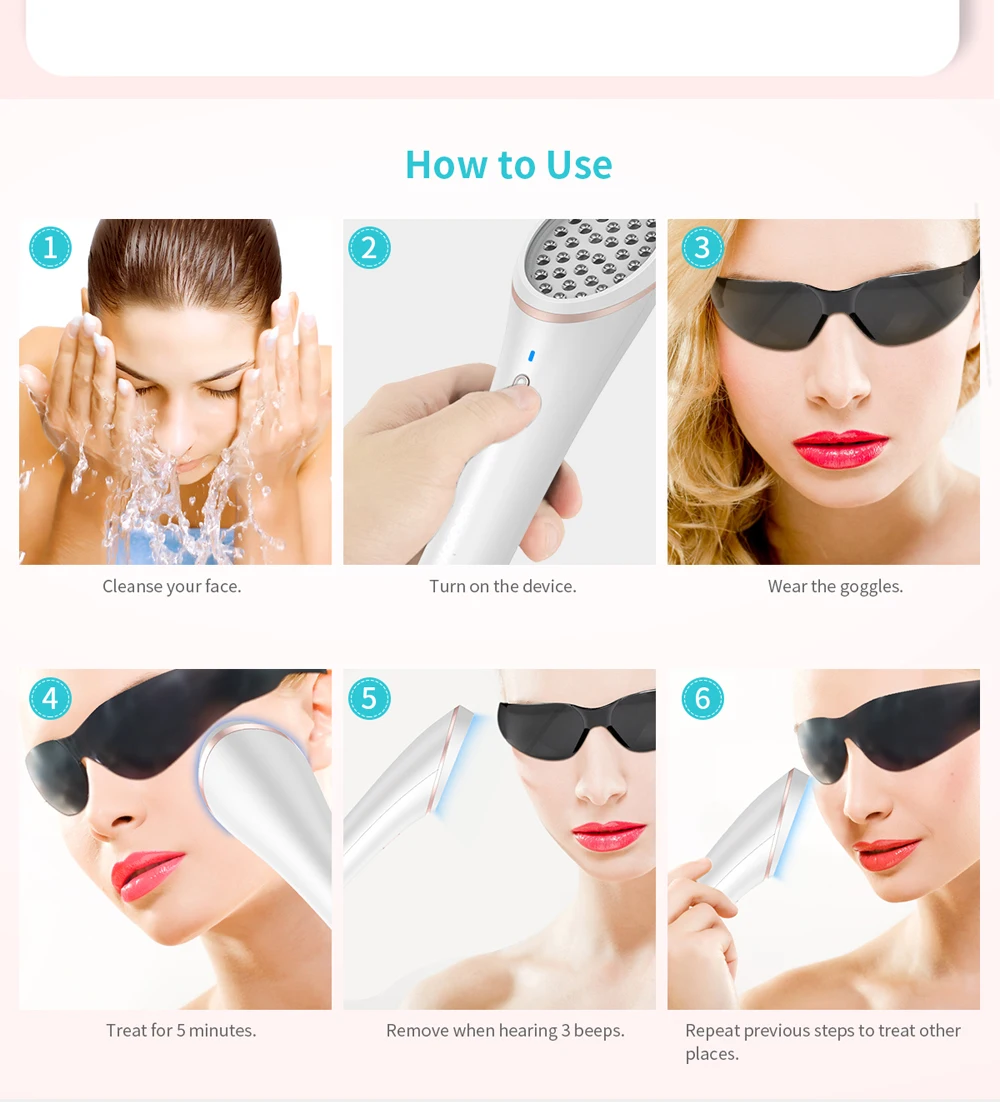 How to Use

1
Cleanse your face.

2
Turn on the device.

3
Wear the goggles.

4
Treat for 5 minutes.

5
Remove when hearing 3 beeps.

6
Repeat previous steps to treat other places.