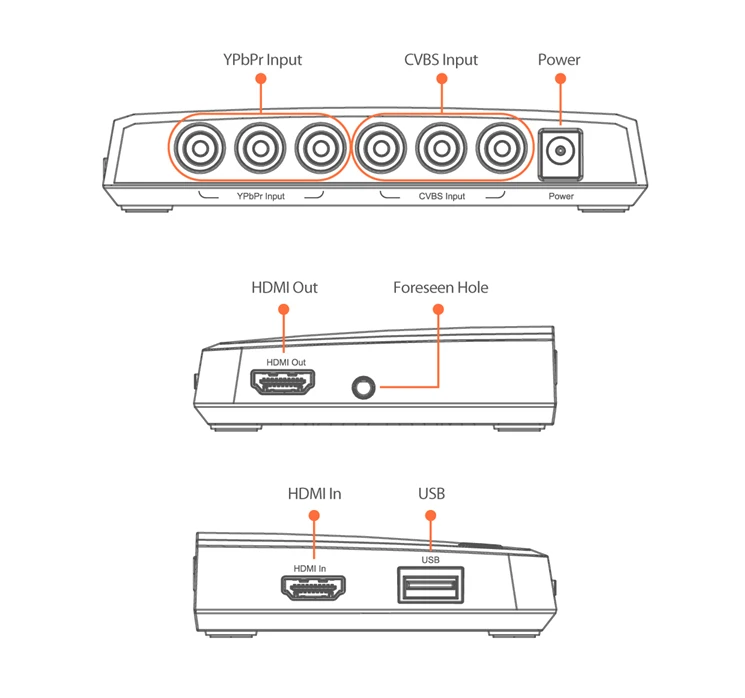 YPbPr Input
CVBS Input
Power

YPbPr Input
CVBS Input
Power

HDMI Out
Foreseen Hole

HDMI Out

HDMI In
USB

HDMI In
USB