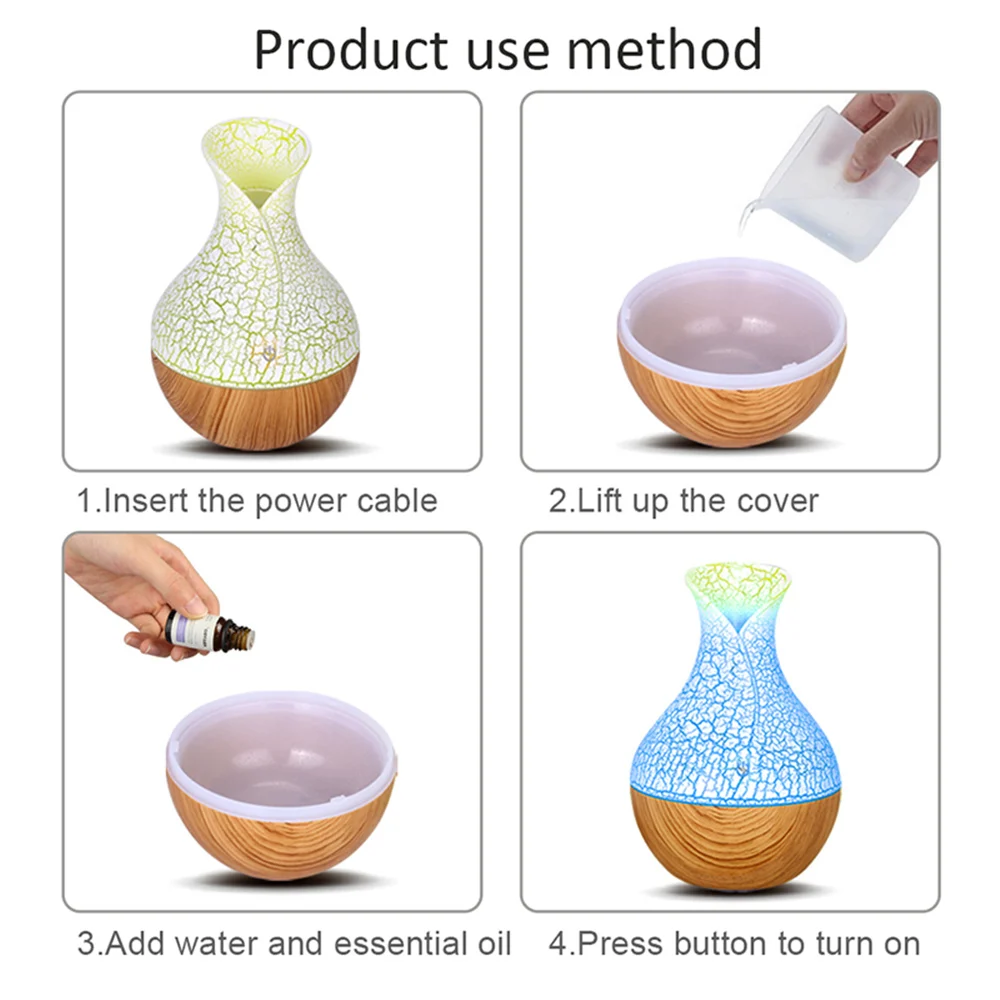 Product use method

1.Insert the power cable

2.Lift up the cover

3.Add water and essential oil

4.Press button to turn on