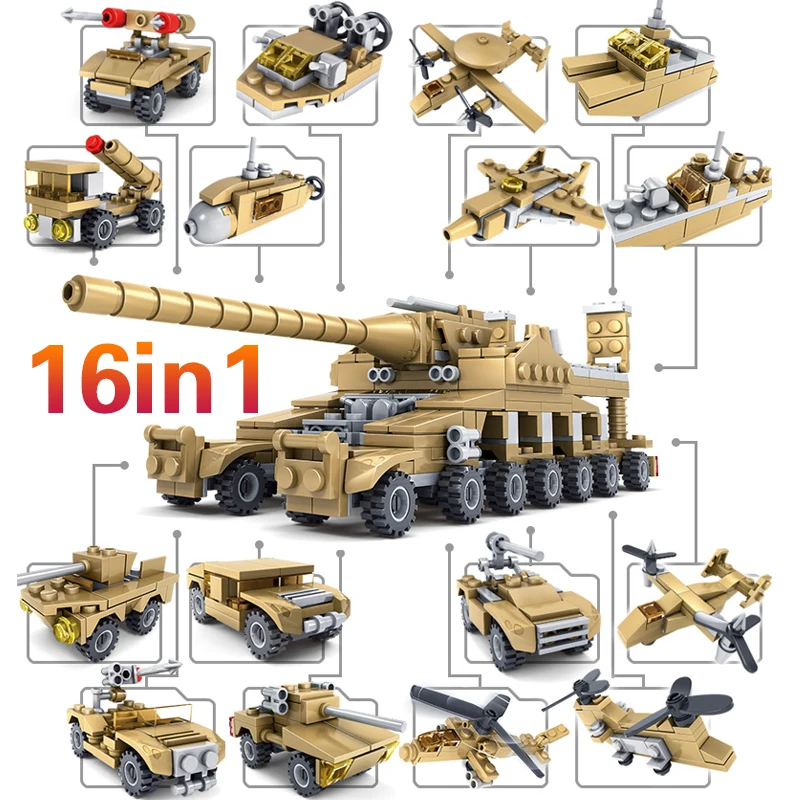 16in1