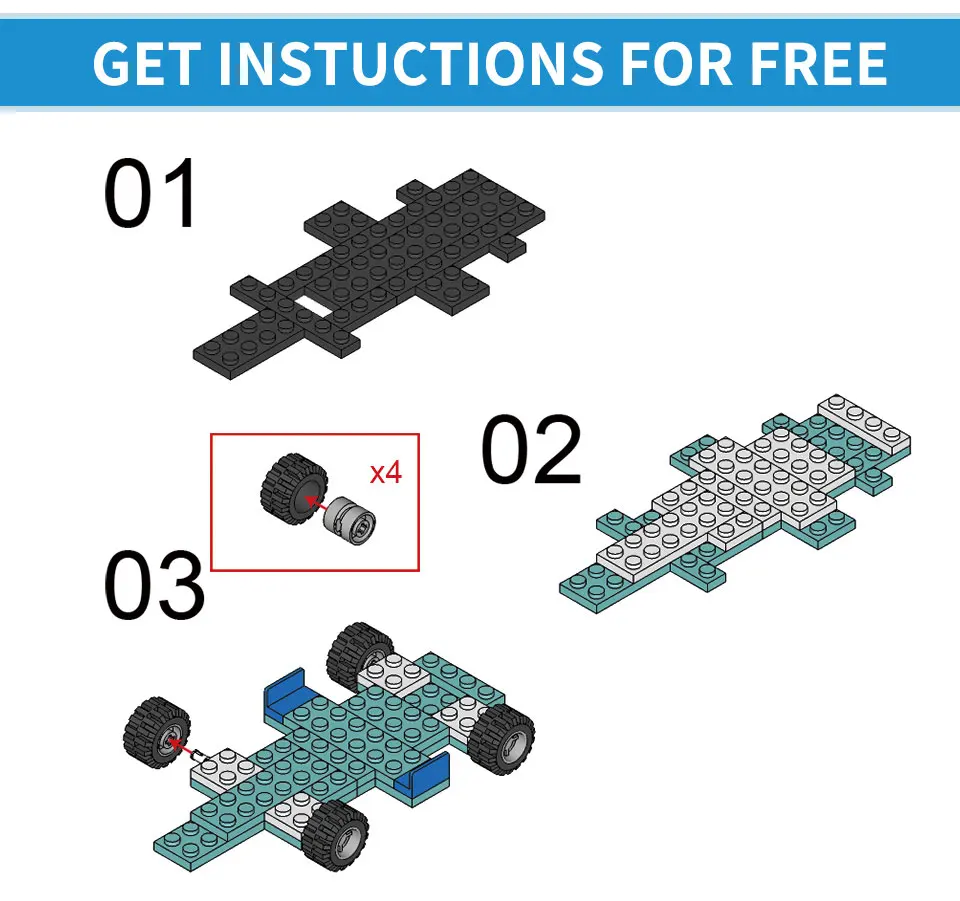 GET INSTUCTIONS FOR FREE

01

x4

02

03