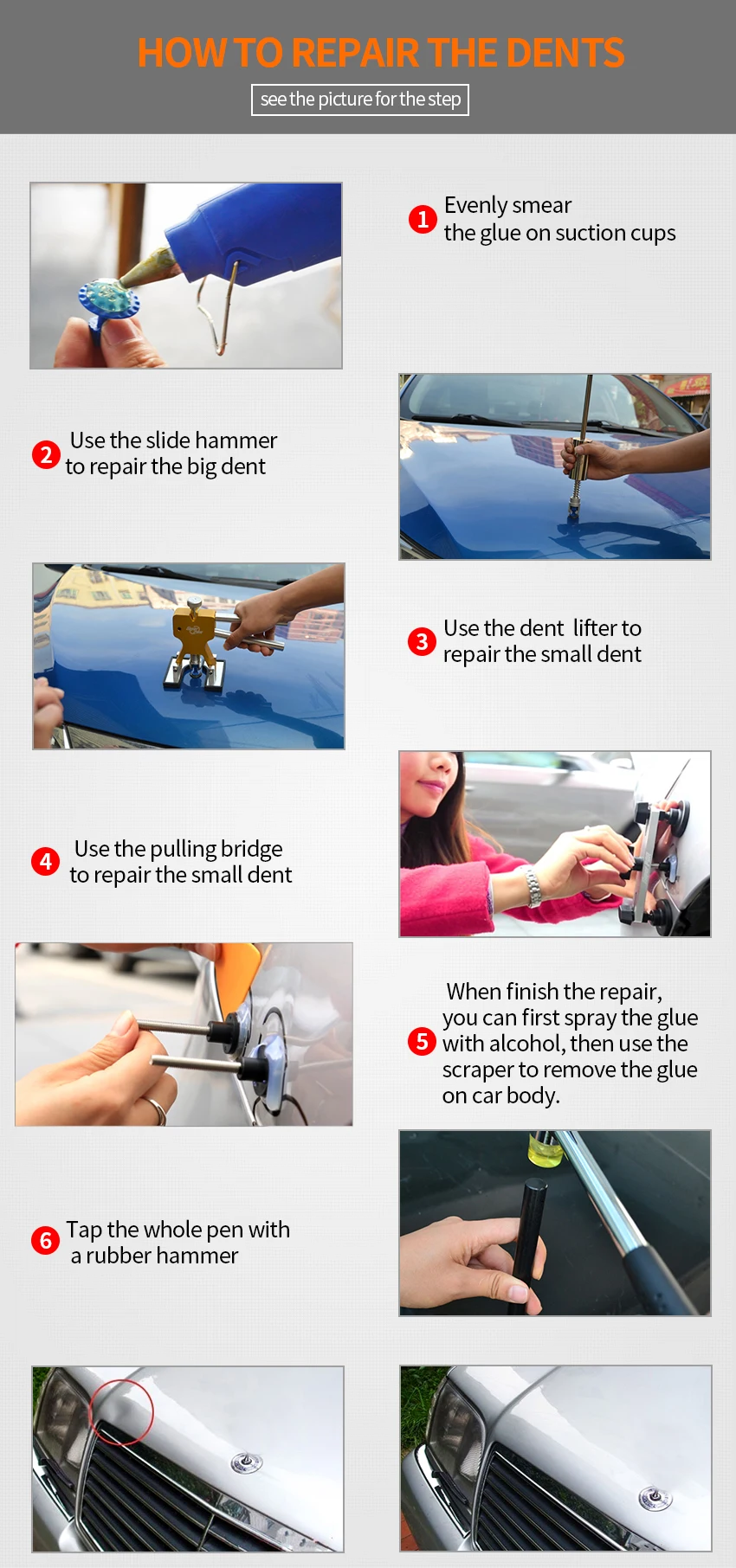 HOW TO REPAIR THE DENTS

see the picture for the step

1 Evenly smear the glue on suction cups

2 Use the slide hammer to repair the big dent

3 Use the dent lifter to repair the small dent

4 Use the pulling bridge to repair the small dent

5 When finish the repair, you can first spray the glue with alcohol, then use the scraper to remove the glue on car body.

6 Tap the whole pen with a rubber hammer