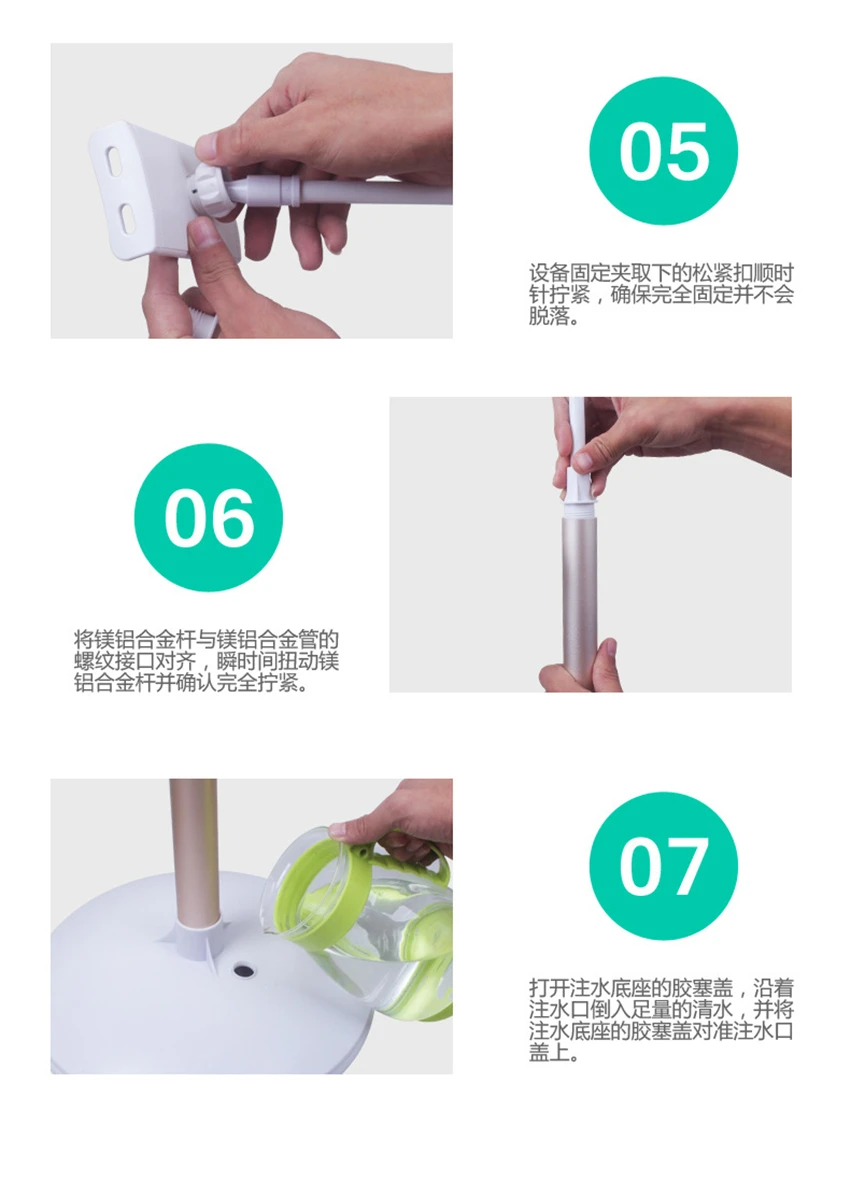 05

设备固定夹取下的松紧扣顺时针拧紧，确保完全固定并不会脱落。

06

将镁铝合金杆与镁铝合金管的螺纹接口对齐，瞬时间扭动镁铝合金杆并确认完全拧紧。

07

打开注水底座的胶塞盖，沿着注水口倒入足量的清水，并将注水底座的胶塞盖对准注水口盖上。