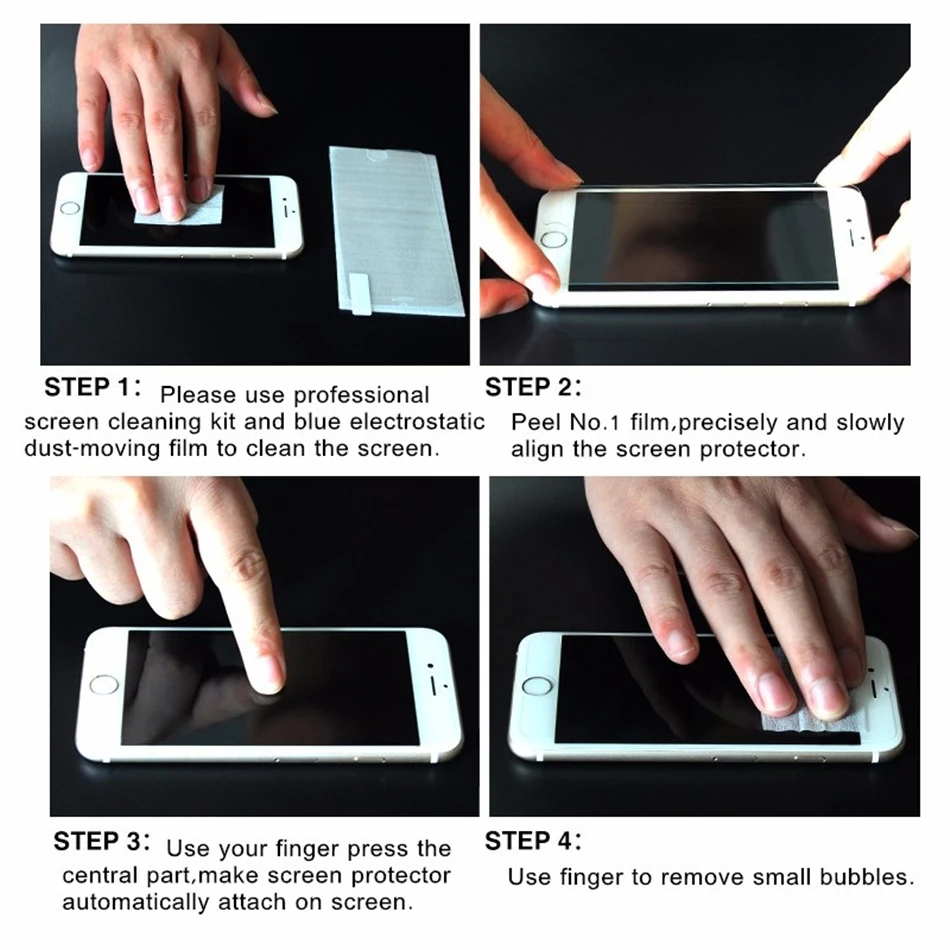 STEP 1: Please use professional screen cleaning kit and blue electrostatic dust-moving film to clean the screen.

STEP 2:
Peel No.1 film,precisely and slowly align the screen protector.

STEP 3: Use your finger press the central part,make screen protector automatically attach on screen.

STEP 4:
Use finger to remove small bubbles.