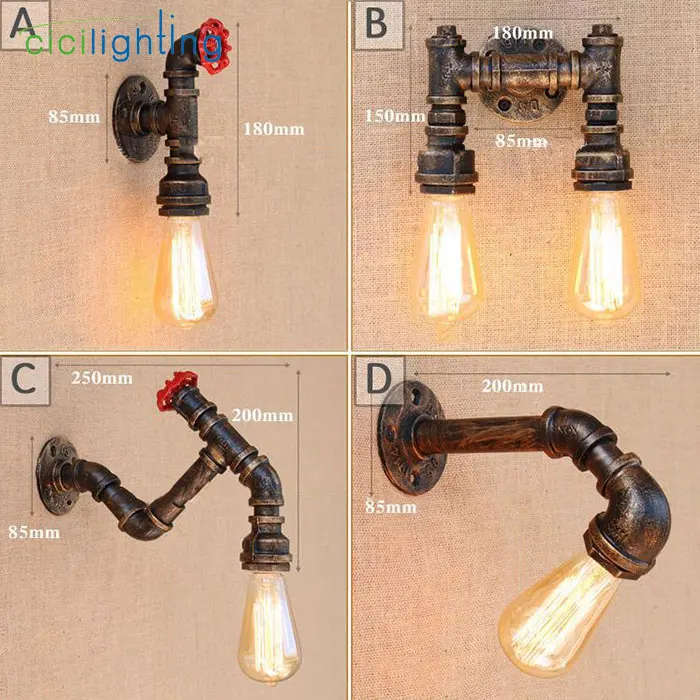 A
cicilighting
85mm
180mm

B
180mm
150mm
85mm

C
250mm
200mm
85mm

D
200mm
85mm