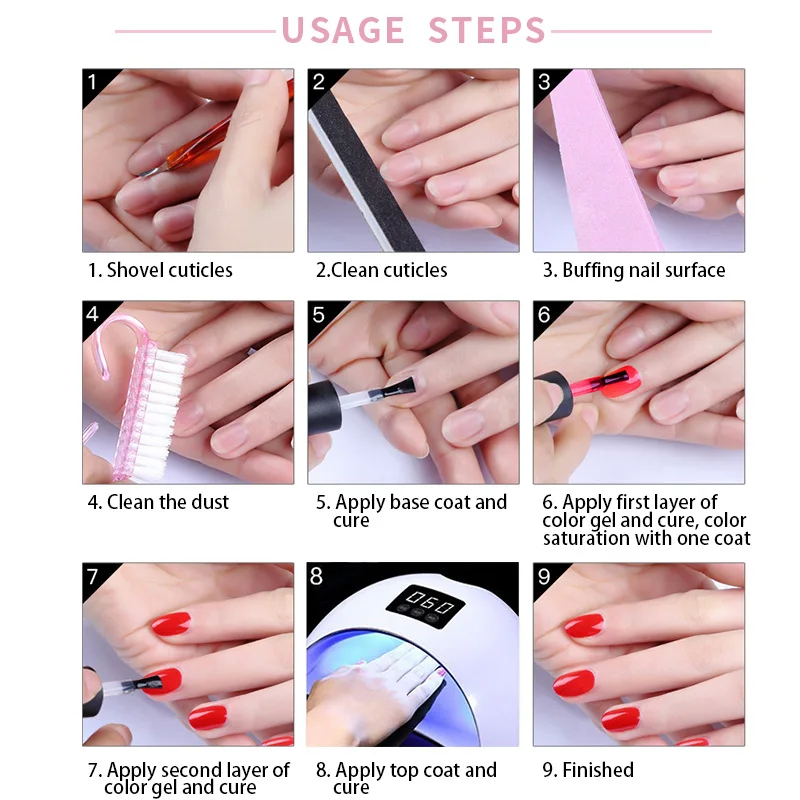 USAGE STEPS

1

1. Shovel cuticles

2

2.Clean cuticles

3

3. Buffing nail surface

4

4. Clean the dust

5

5. Apply base coat and cure

6

6. Apply first layer of color gel and cure, color saturation with one coat

7

7. Apply second layer of color gel and cure

8

060

8. Apply top coat and cure

9

9. Finished