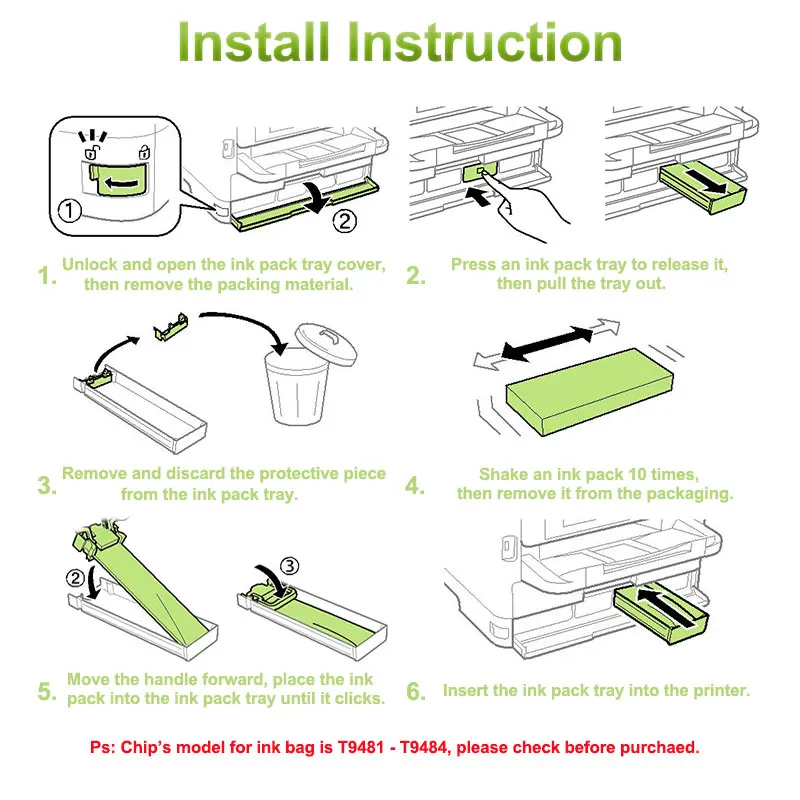 Install Instruction

① ②

1. Unlock and open the ink pack tray cover, then remove the packing material.

2. Press an ink pack tray to release it, then pull the tray out.

3. Remove and discard the protective piece from the ink pack tray.

4. Shake an ink pack 10 times, then remove it from the packaging.

② ③

5. Move the handle forward, place the ink pack into the ink pack tray until it clicks.

6. Insert the ink pack tray into the printer.

Ps: Chip's model for ink bag is T9481 - T9484, please check before purchaed.