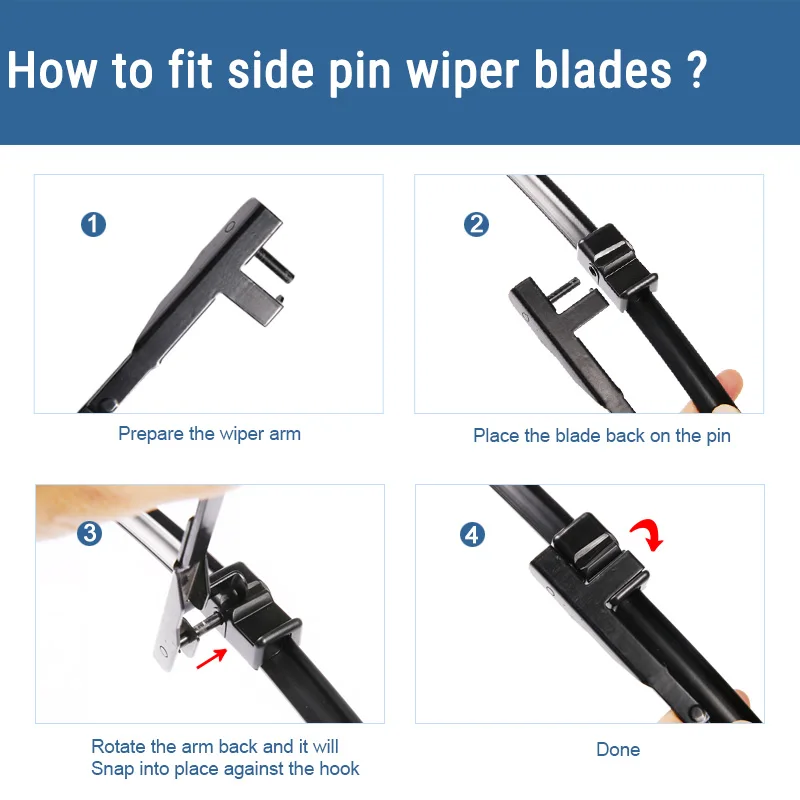 How to fit side pin wiper blades ?

1

Prepare the wiper arm

2

Place the blade back on the pin

3

Rotate the arm back and it will Snap into place against the hook

4

Done