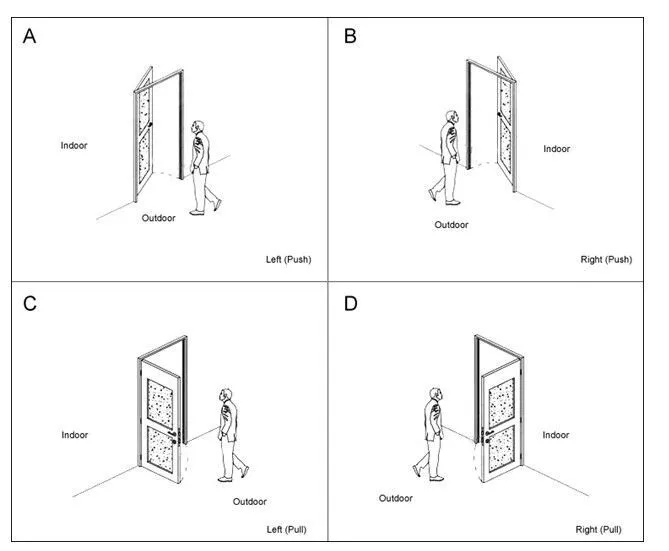 A

Indoor

Outdoor

Left (Push)

B

Indoor

Outdoor

Right (Push)

C

Indoor

Outdoor

Left (Pull)

D

Indoor

Outdoor

Right (Pull)