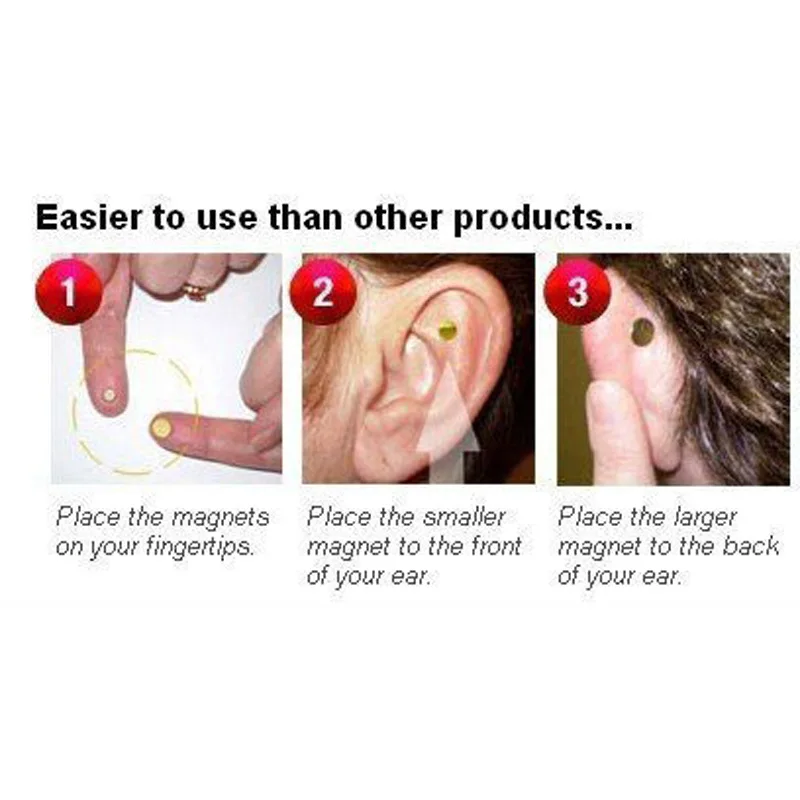 Easier to use than other products...

1

Place the magnets on your fingertips.

2

Place the smaller magnet to the front of your ear.

3

Place the larger magnet to the back of your ear.