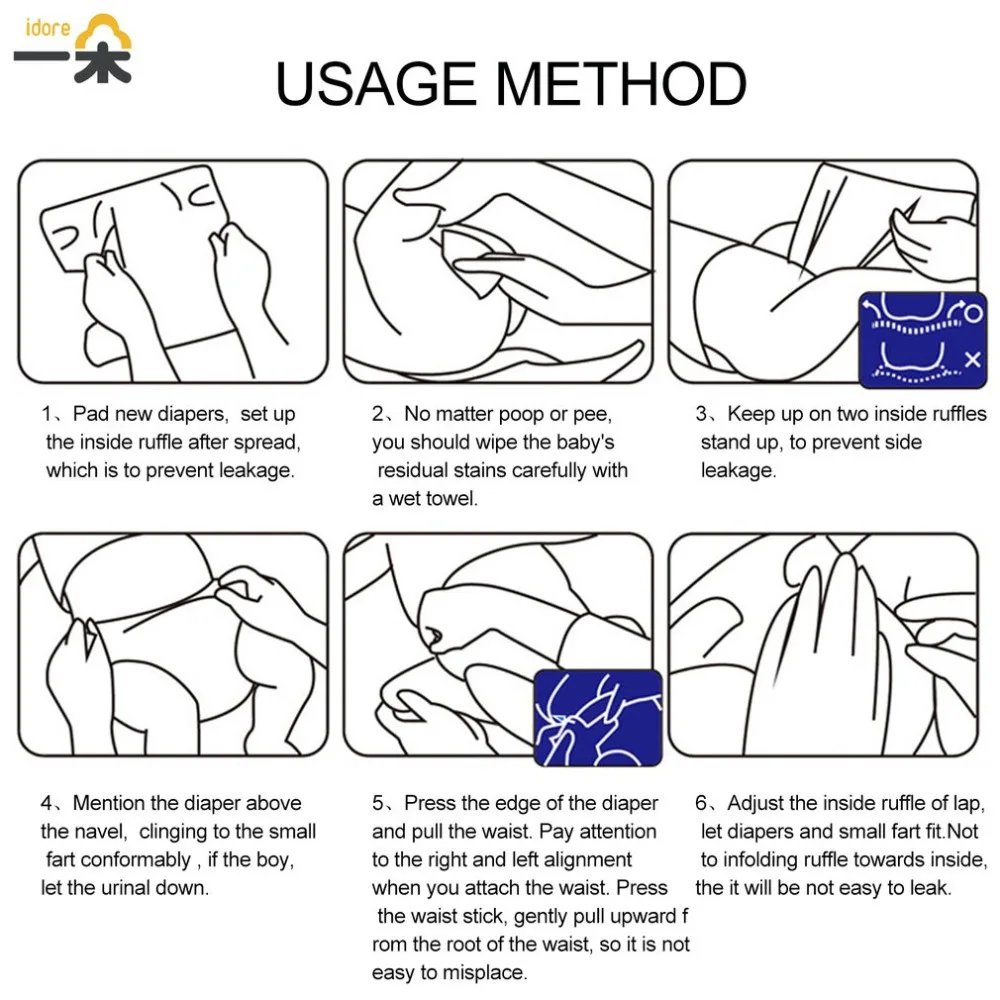 idore
一朵

USAGE METHOD

1、Pad new diapers, set up the inside ruffle after spread, which is to prevent leakage.

2、No matter poop or pee, you should wipe the baby's residual stains carefully with a wet towel.

3、Keep up on two inside ruffles stand up, to prevent side leakage.

4、Mention the diaper above the navel, clinging to the small fart conformably , if the boy, let the urinal down.

5、Press the edge of the diaper and pull the waist. Pay attention to the right and left alignment when you attach the waist. Press the waist stick, gently pull upward f rom the root of the waist, so it is not easy to misplace.

6、Adjust the inside ruffle of lap, let diapers and small fart fit.Not to infolding ruffle towards inside, the it will be not easy to leak.