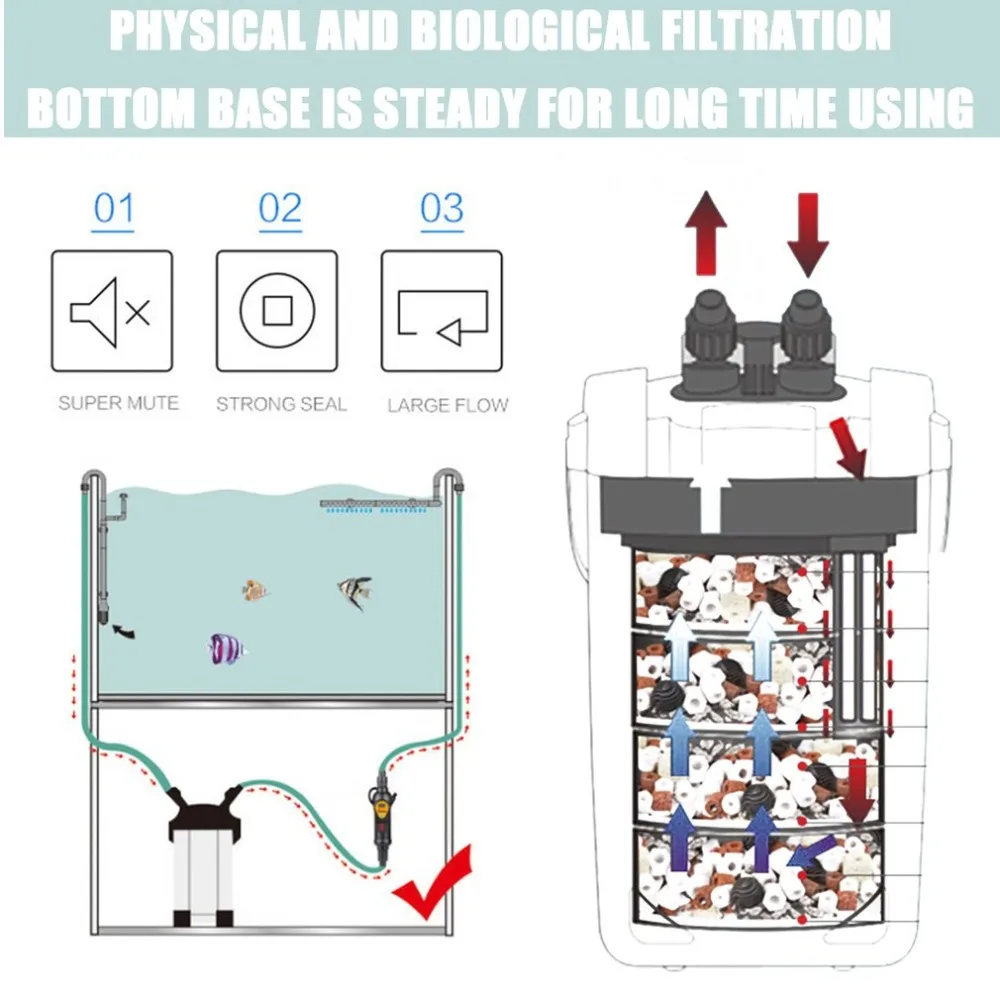 PHYSICAL AND BIOLOGICAL FILTRATION
BOTTOM BASE IS STEADY FOR LONG TIME USING

01
SUPER MUTE

02
STRONG SEAL

03
LARGE FLOW