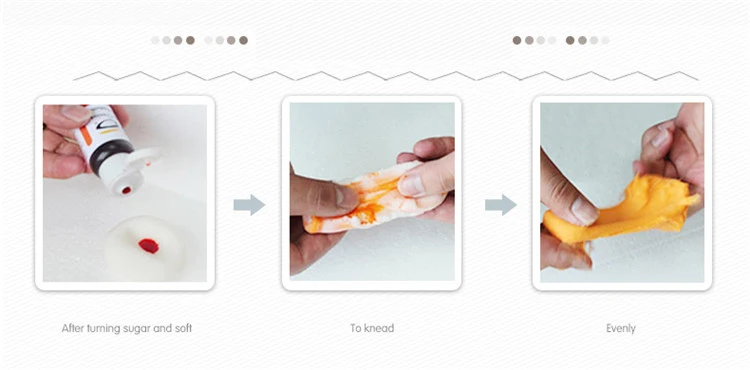 After turning sugar and soft

To knead

Evenly