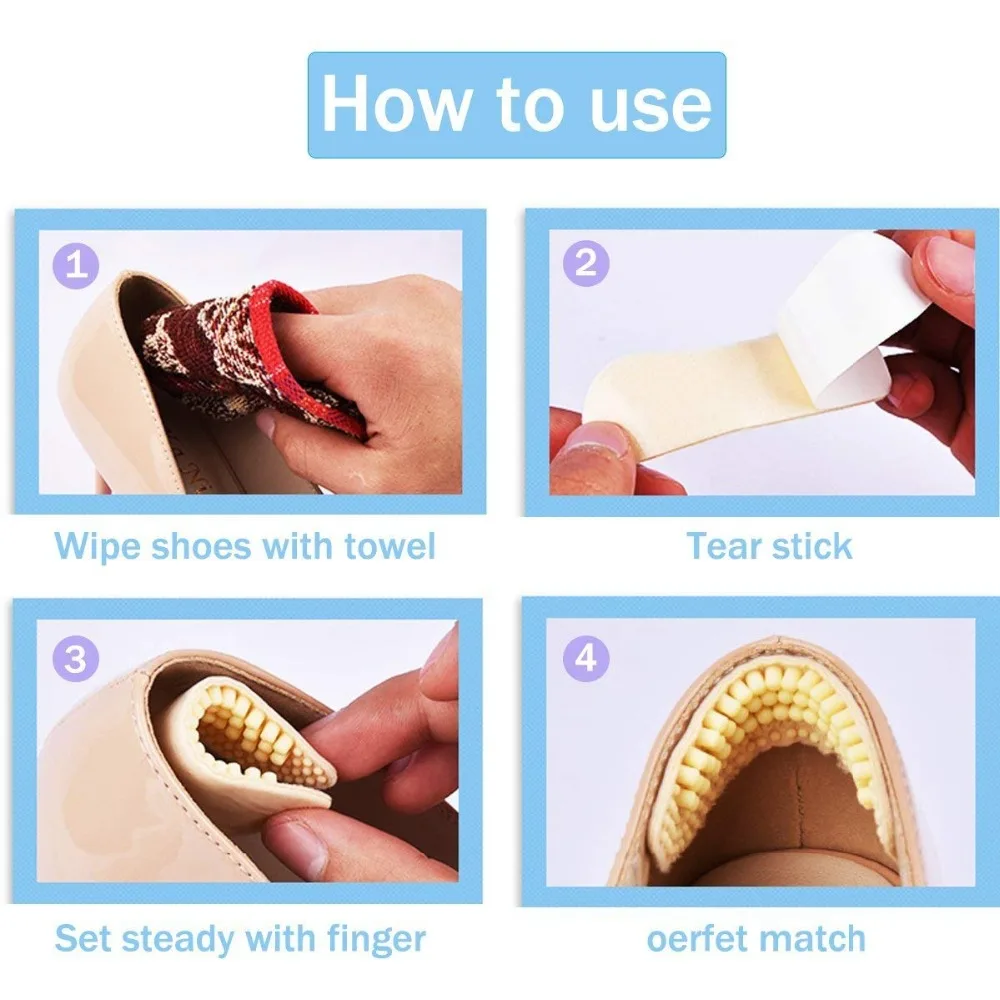 How to use

1

Wipe shoes with towel

2

Tear stick

3

Set steady with finger

4

oerfet match