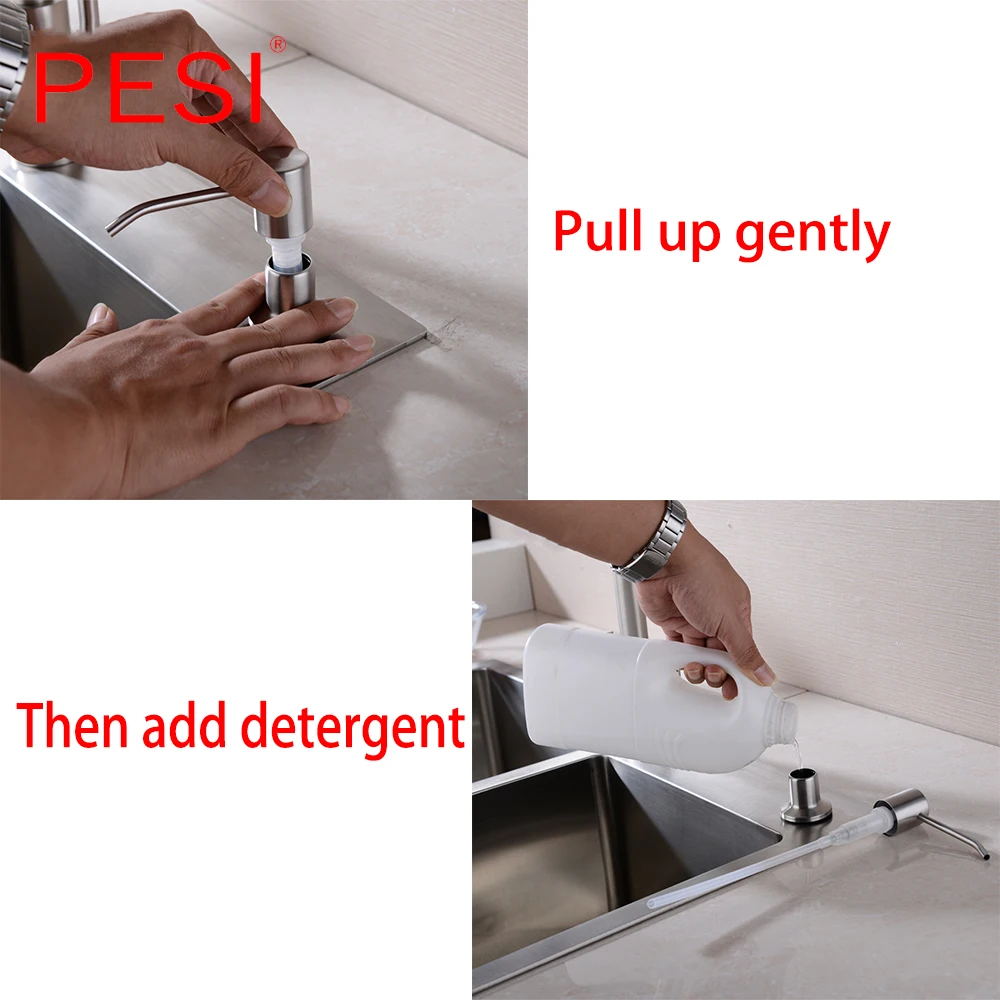 PESI®

Pull up gently

Then add detergent