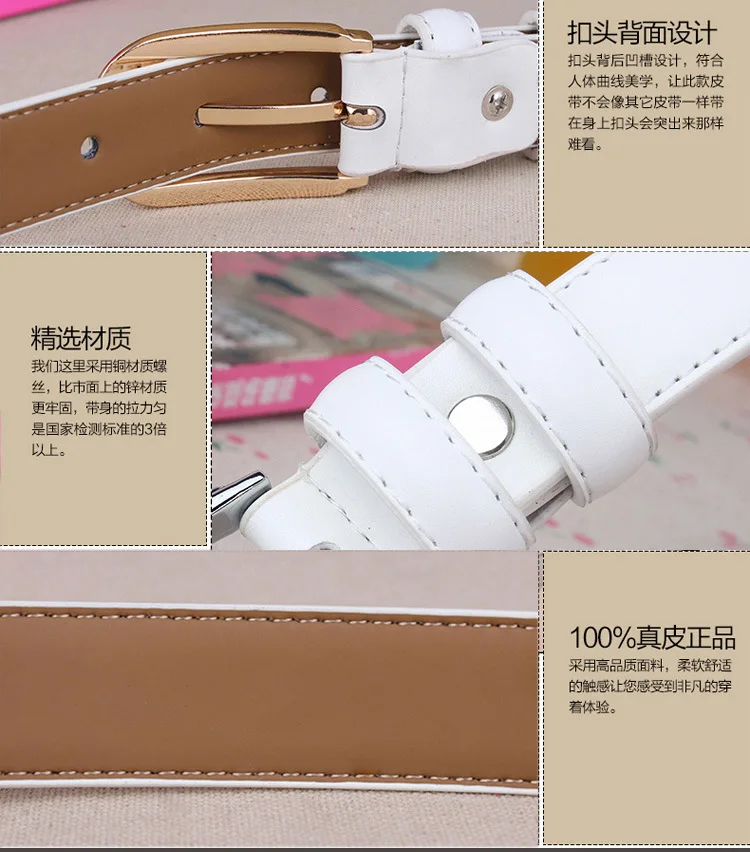 扣头背面设计

扣头背后凹槽设计，符合人体曲线美学，让此款皮带不会像其它皮带一样带在身上扣头会突出来那样难看。

精选材质

我们这里采用铜材质螺丝，比市面上的锌材质更牢固，带身的拉力匀是国家检测标准的3倍以上。

100%真皮正品

采用高品质面料，柔软舒适的触感让您感受到非凡的穿着体验。