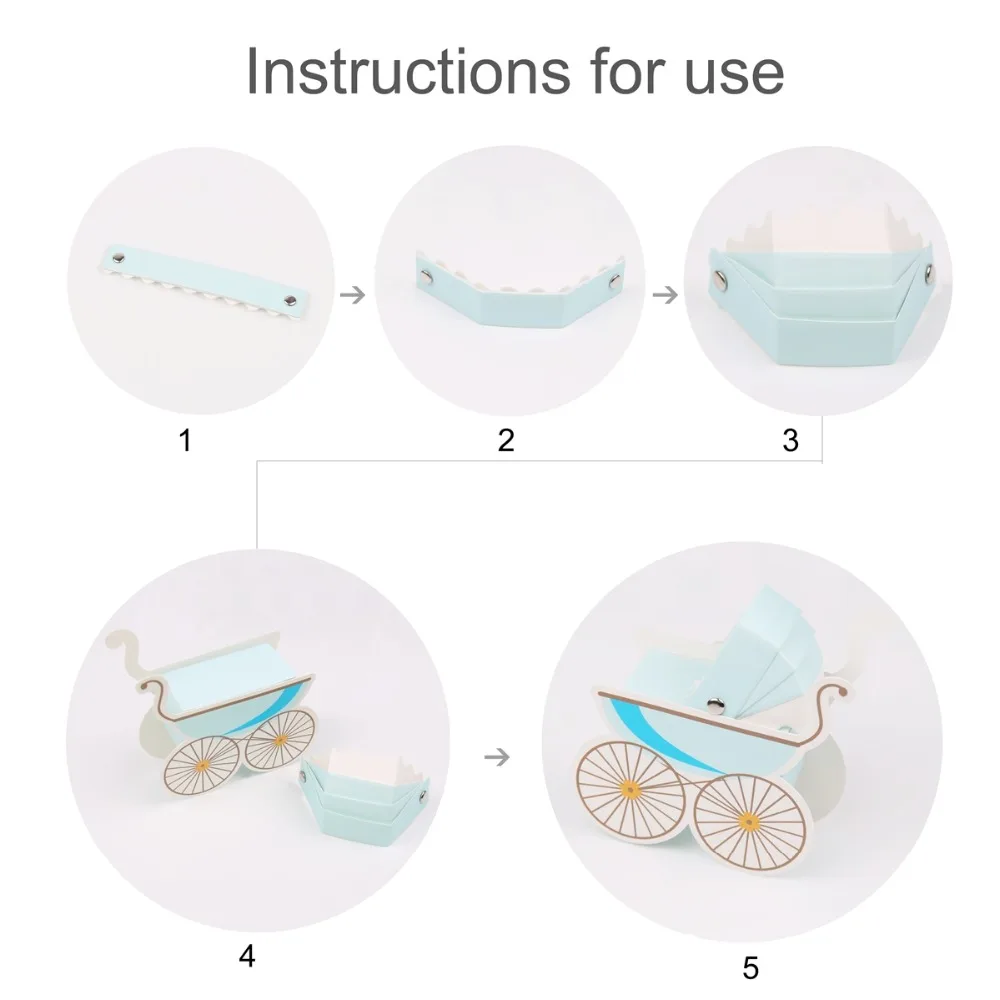 Instructions for use

1

2

3

4

5