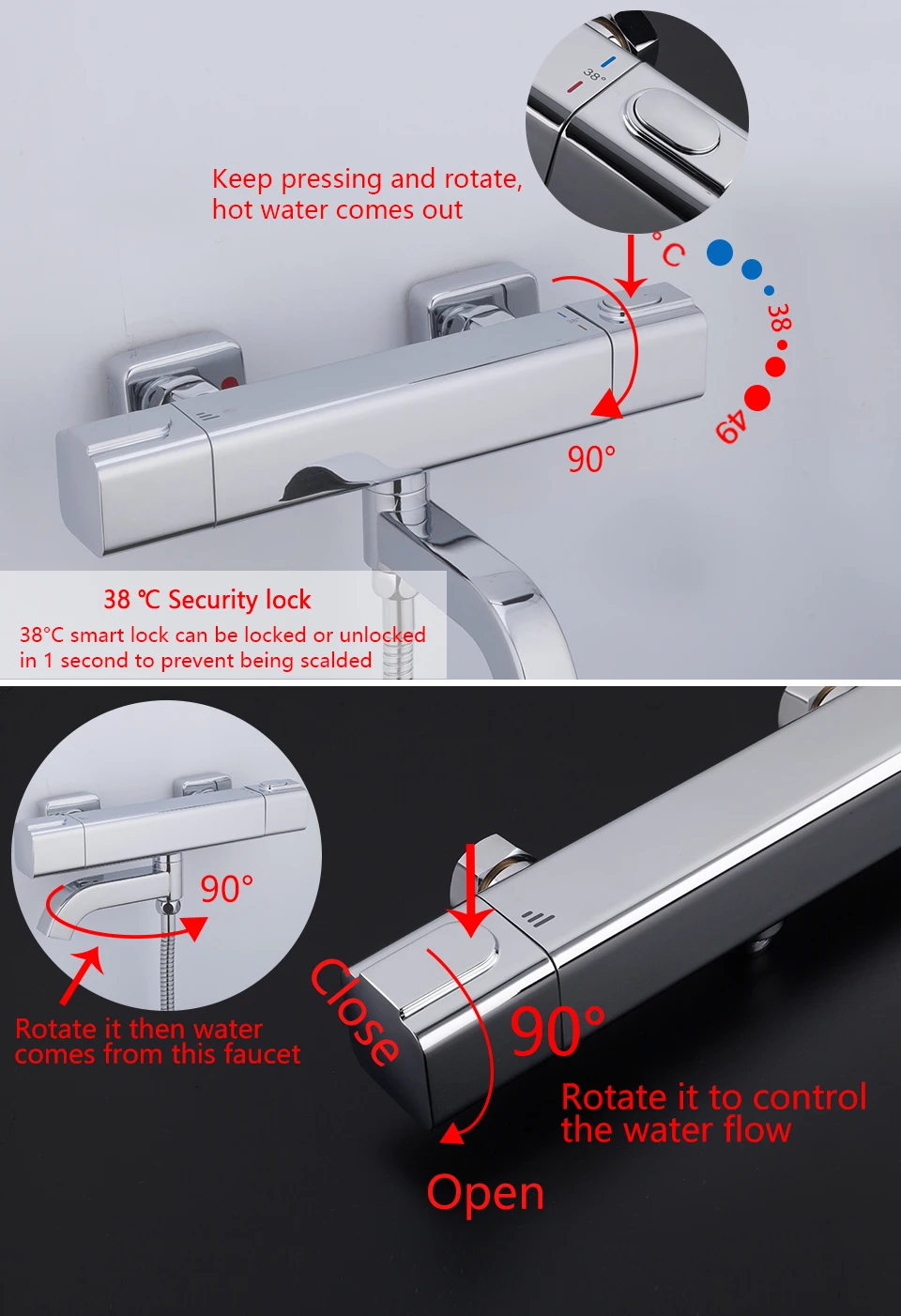 38°

Keep pressing and rotate, hot water comes out

°C

38

49

90°

38 ℃ Security lock

38°C smart lock can be locked or unlocked in 1 second to prevent being scalded

90°

Rotate it then water comes from this faucet

Close

90°

Rotate it to control the water flow

Open