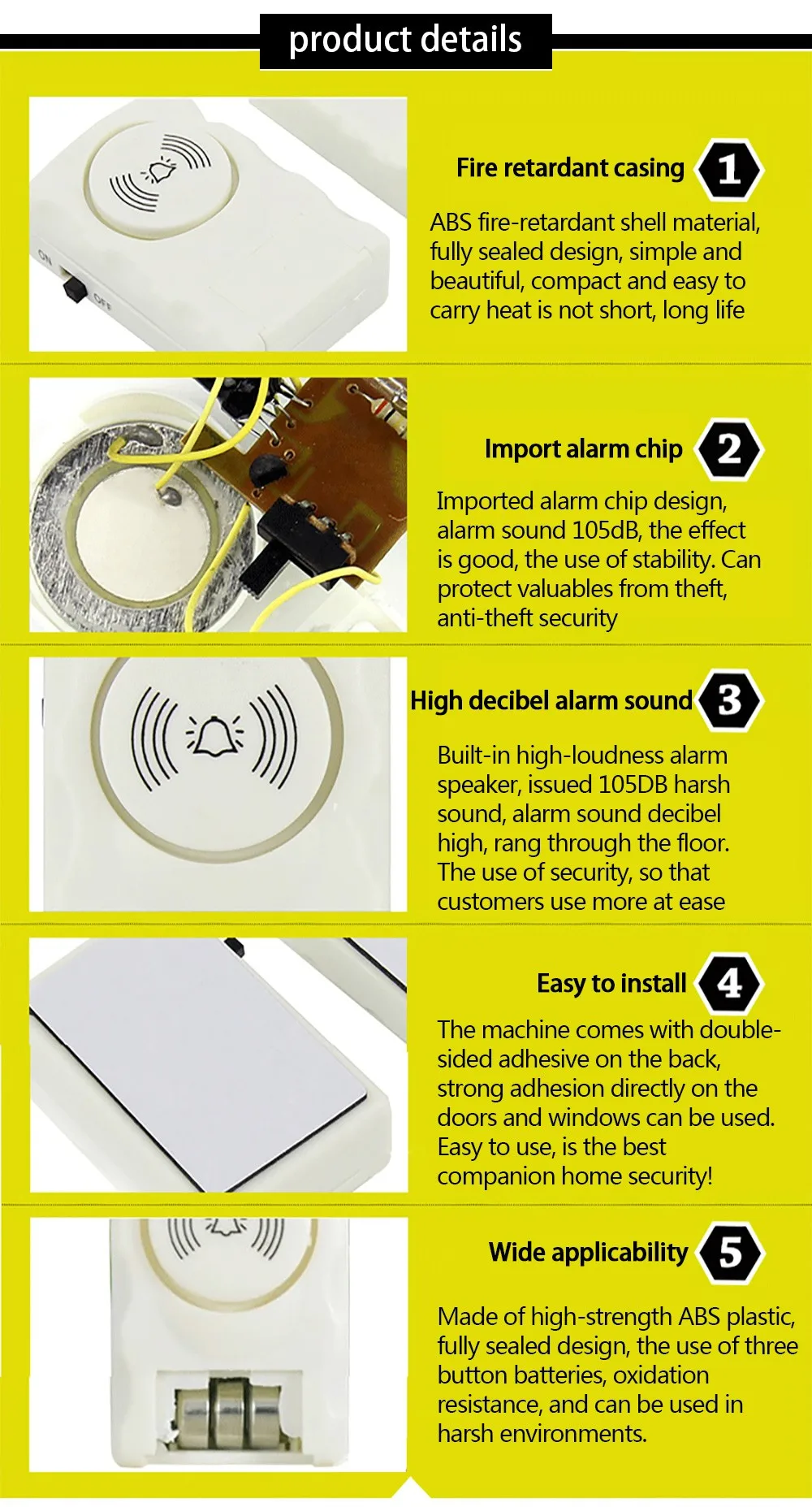 product details

ON OFF

Fire retardant casing 1

ABS fire-retardant shell material, fully sealed design, simple and beautiful, compact and easy to carry heat is not short, long life

Import alarm chip 2

Imported alarm chip design, alarm sound 105dB, the effect is good, the use of stability. Can protect valuables from theft, anti-theft security

High decibel alarm sound 3

Built-in high-loudness alarm speaker, issued 105DB harsh sound, alarm sound decibel high, rang through the floor. The use of security, so that customers use more at ease

Easy to install 4

The machine comes with double-sided adhesive on the back, strong adhesion directly on the doors and windows can be used. Easy to use, is the best companion home security!

Wide applicability 5

Made of high-strength ABS plastic, fully sealed design, the use of three button batteries, oxidation resistance, and can be used in harsh environments.