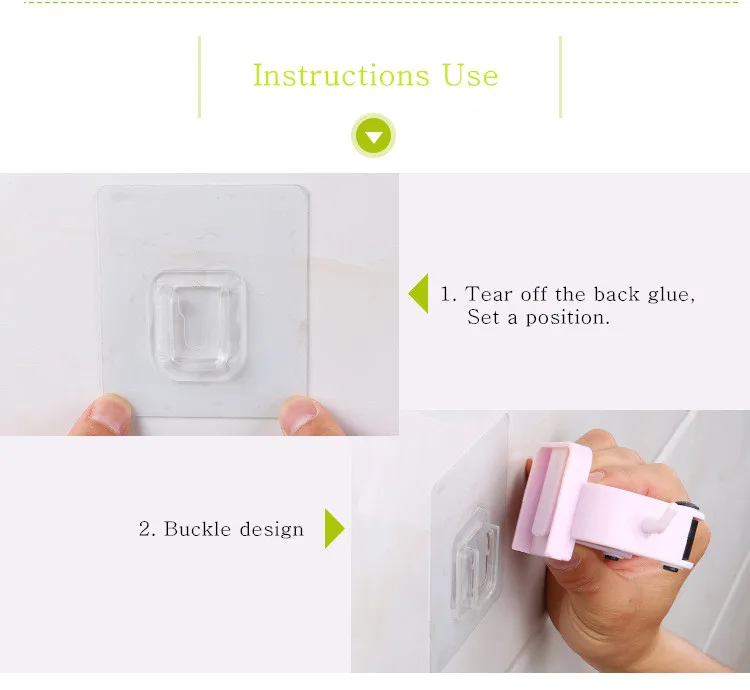 Instructions Use

1. Tear off the back glue,
Set a position.

2. Buckle design