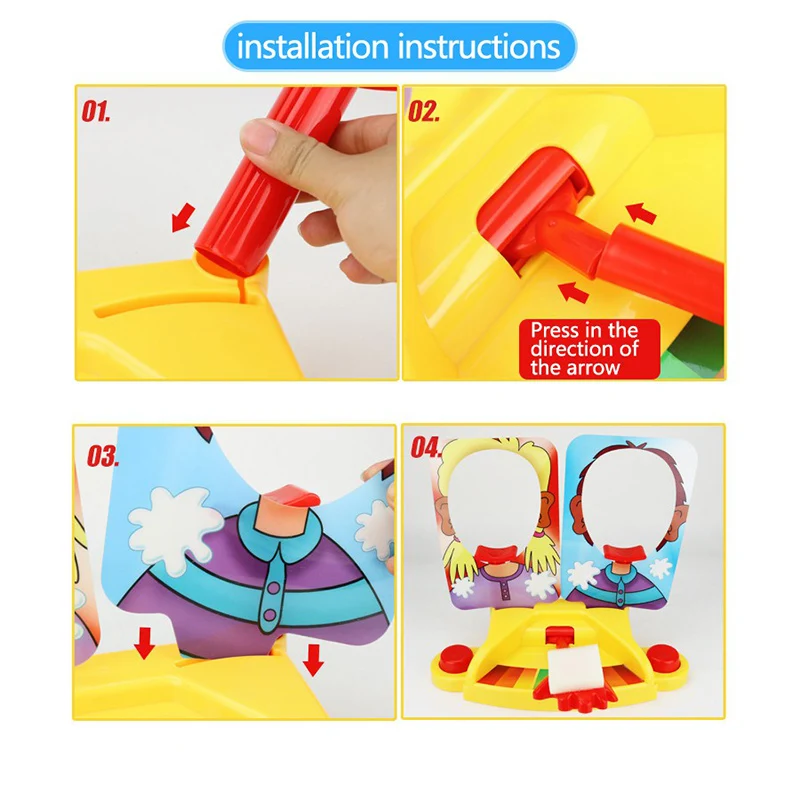 installation instructions

01.

02.

Press in the direction of the arrow

03.

04.