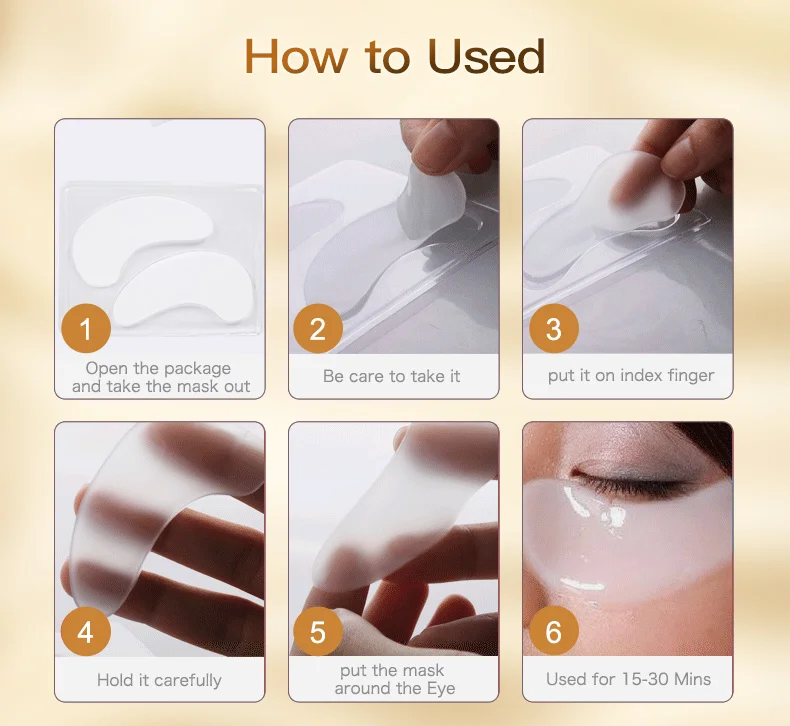 How to Used

1
Open the package and take the mask out

2
Be care to take it

3
put it on index finger

4
Hold it carefully

5
put the mask around the Eye

6
Used for 15-30 Mins