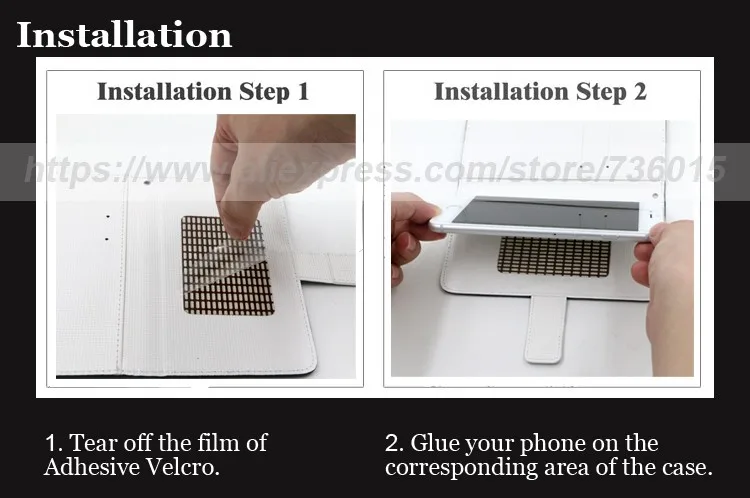 Installation

Installation Step 1

Installation Step 2

https://www.aliexpress.com/store/736015

1. Tear off the film of Adhesive Velcro.

2. Glue your phone on the corresponding area of the case.