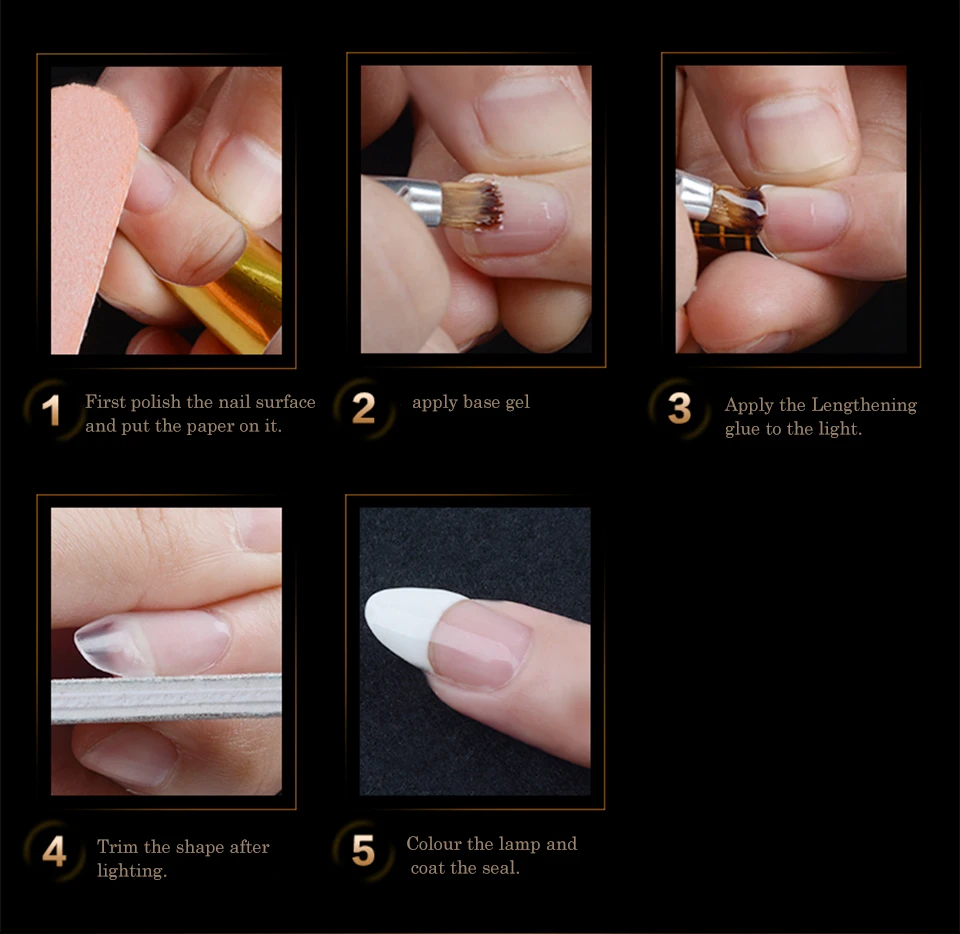 1 First polish the nail surface and put the paper on it.

2 apply base gel

3 Apply the Lengthening glue to the light.

4 Trim the shape after lighting.

5 Colour the lamp and coat the seal.