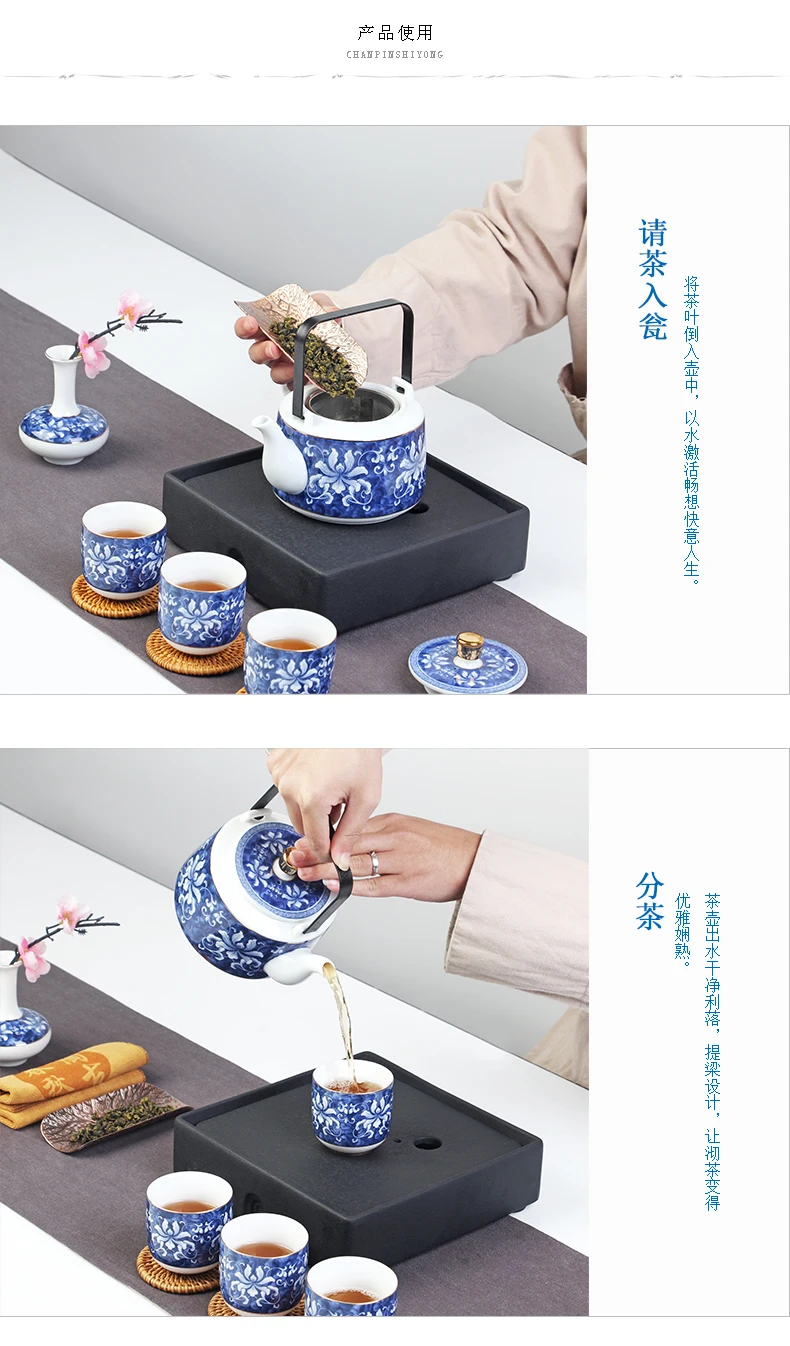 产品使用
CHANPINSHIYONG

请茶入瓮

将茶叶倒入壶中，以水激活畅想快意人生。

分茶

茶壶出水干净利落，提梁设计，让沏茶变得优雅娴熟。