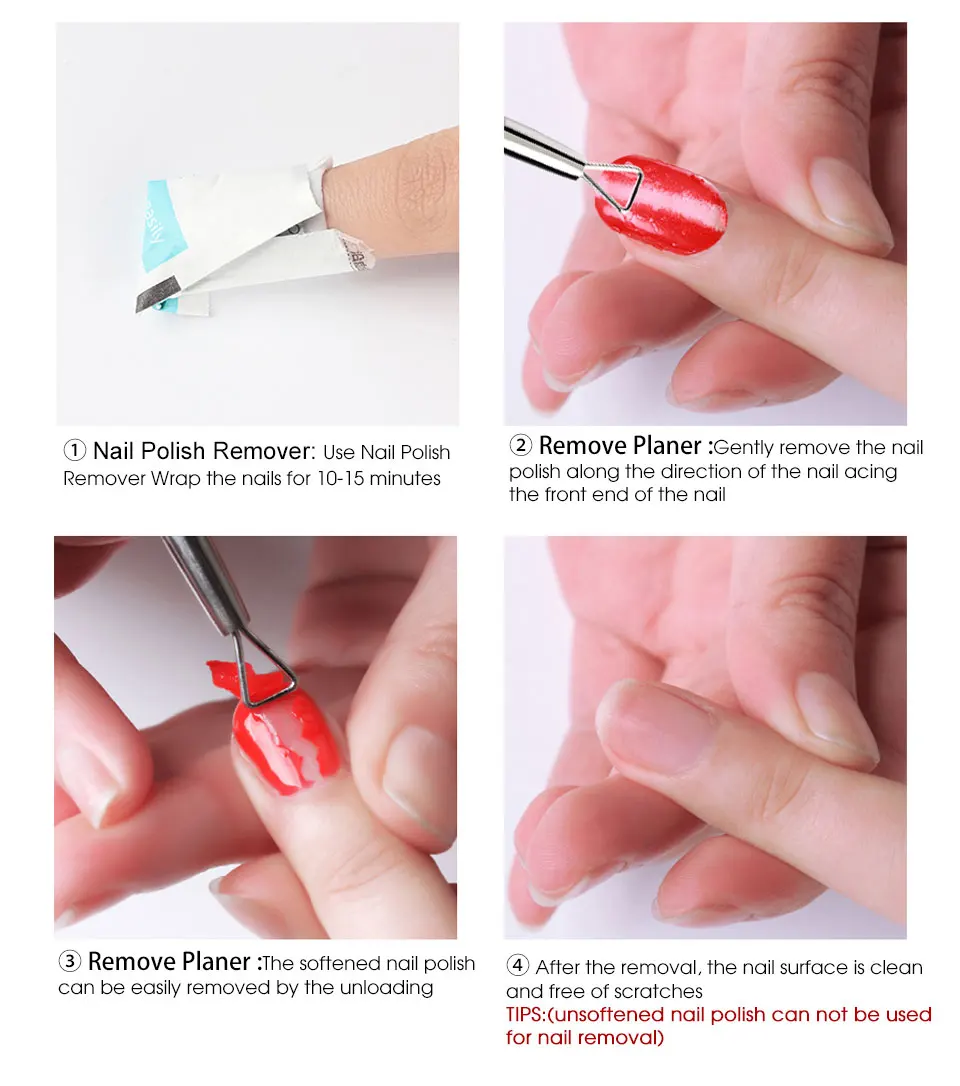 ① Nail Polish Remover: Use Nail Polish Remover Wrap the nails for 10-15 minutes

② Remove Planer :Gently remove the nail polish along the direction of the nail acing the front end of the nail

③ Remove Planer :The softened nail polish can be easily removed by the unloading

④ After the removal, the nail surface is clean and free of scratches
TIPS:(unsoftened nail polish can not be used for nail removal)