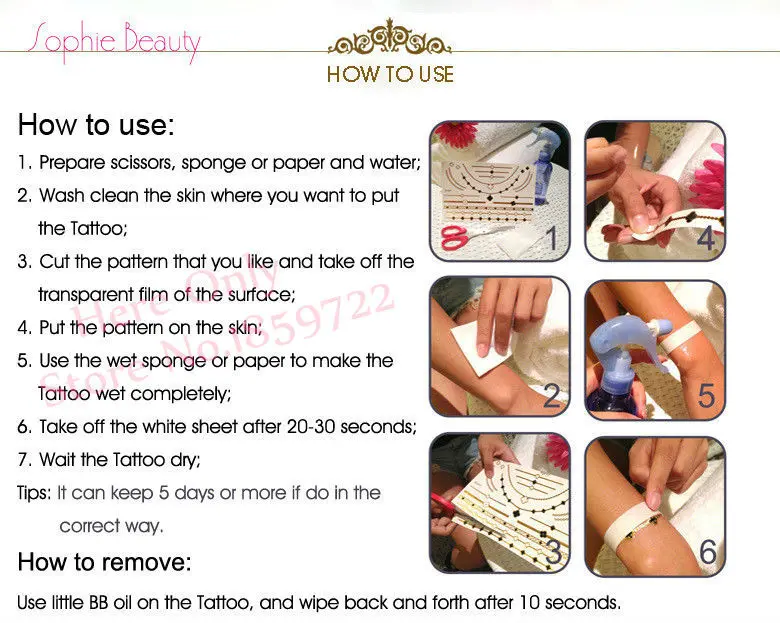 Sophie Beauty

HOW TO USE

How to use:

1. Prepare scissors, sponge or paper and water;
2. Wash clean the skin where you want to put the Tattoo;
3. Cut the pattern that you like and take off the transparent film of the surface;
4. Put the pattern on the skin;
5. Use the wet sponge or paper to make the Tattoo wet completely;
6. Take off the white sheet after 20-30 seconds;
7. Wait the Tattoo dry;

Tips: It can keep 5 days or more if do in the correct way.

How to remove:

Use little BB oil on the Tattoo, and wipe back and forth after 10 seconds.

Here Only Store No.1859722

1 4 2 5 3 6