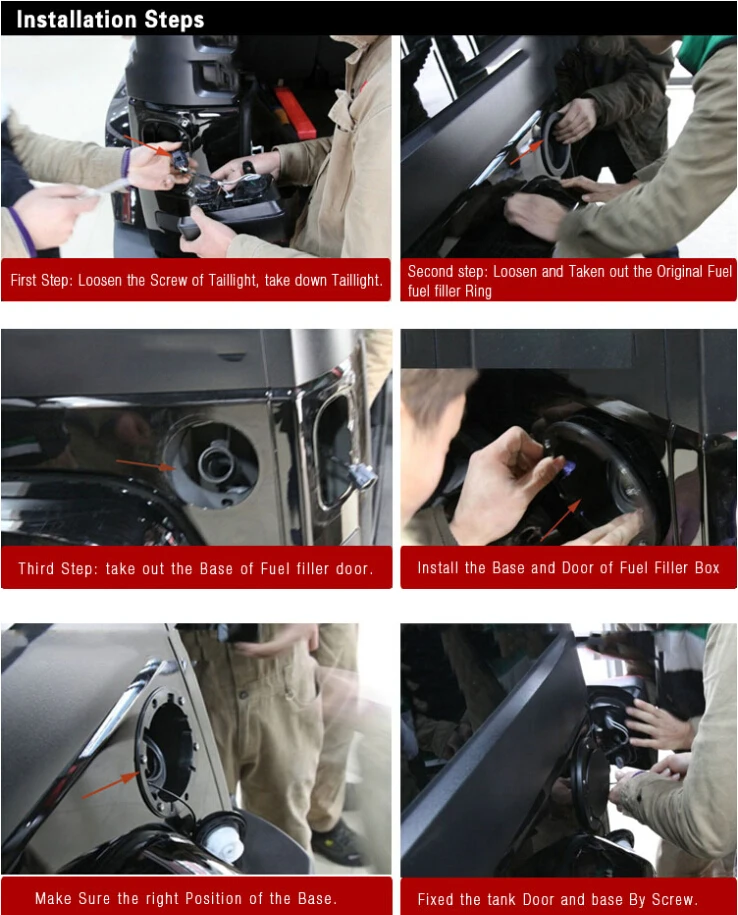 Installation Steps

First Step: Loosen the Screw of Taillight, take down Taillight.

Second step: Loosen and Taken out the Original Fuel fuel filler Ring

Third Step: take out the Base of Fuel filler door.

Install the Base and Door of Fuel Filler Box

Make Sure the right Position of the Base.

Fixed the tank Door and base By Screw.