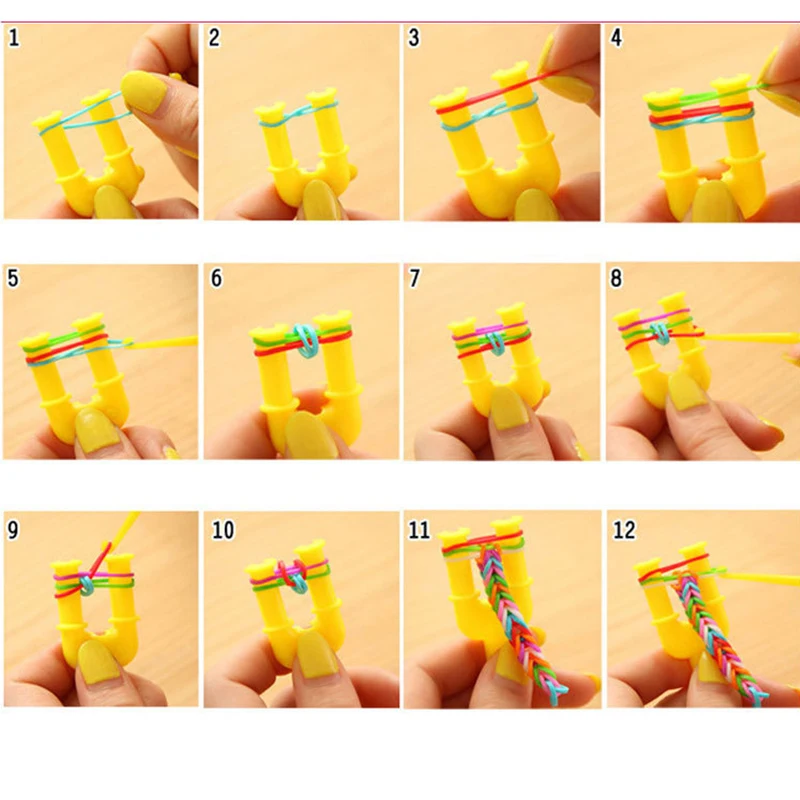 1

2

3

4

5

6

7

8

9

10

11

12