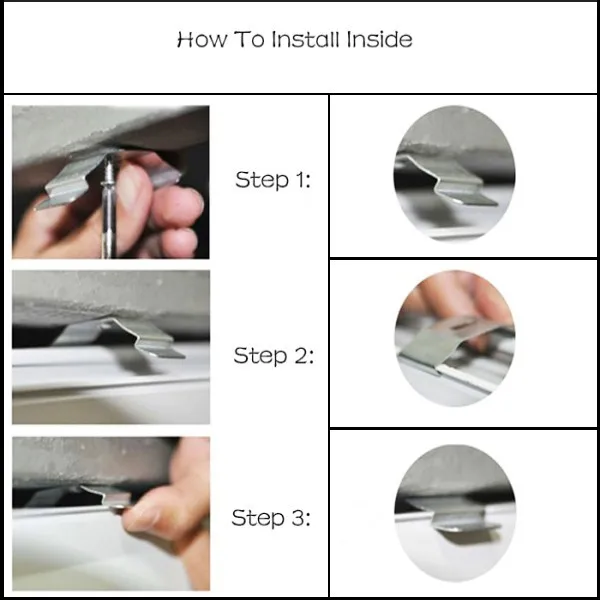 How To Install Inside

Step 1:

Step 2:

Step 3: